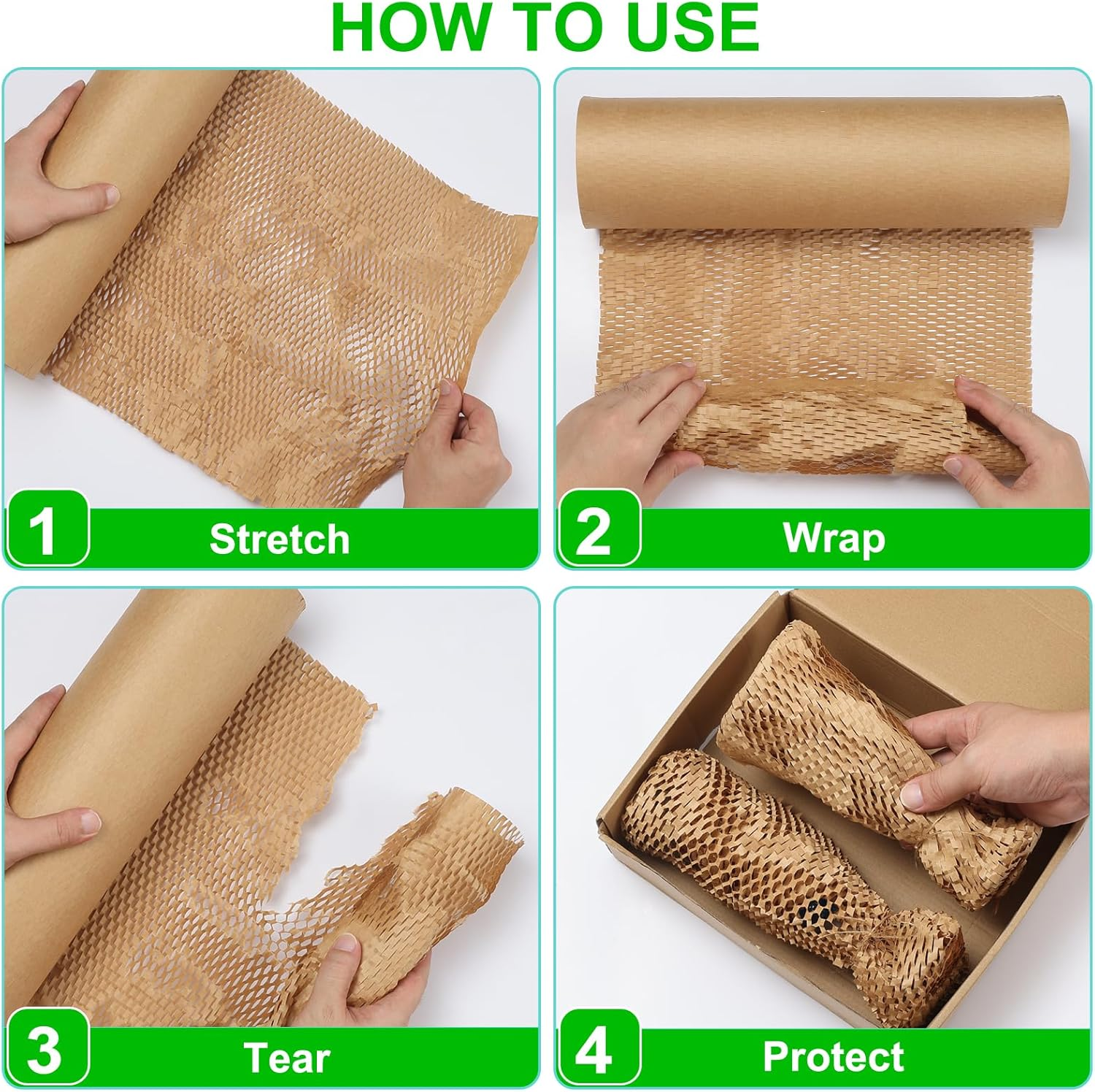 HOW TO USE

1 Stretch

2 Wrap

3 Tear

4 Protect