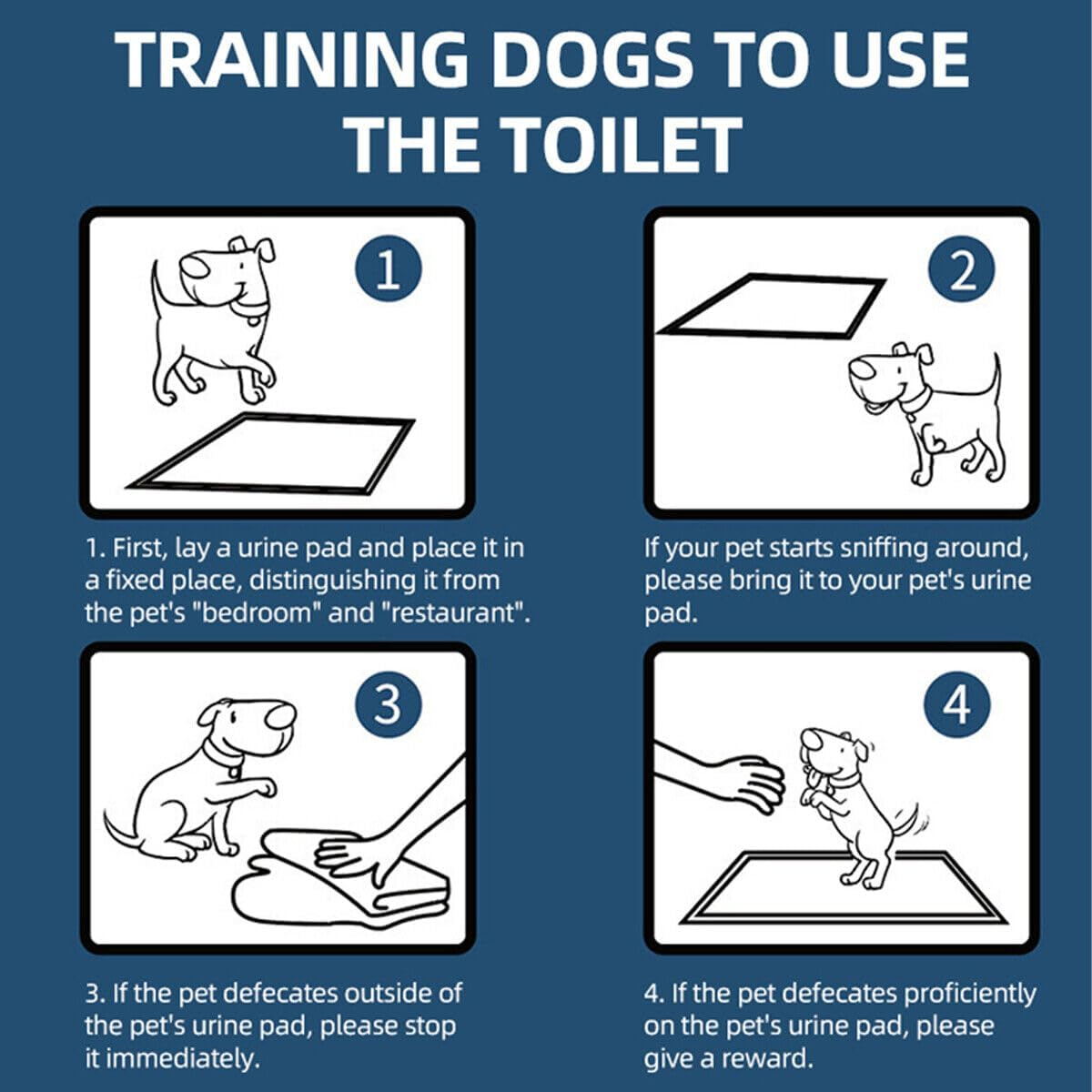 TRAINING DOGS TO USE THE TOILET

1

1. First, lay a urine pad and place it in a fixed place, distinguishing it from the pet's "bedroom" and "restaurant".

2

If your pet starts sniffing around, please bring it to your pet's urine pad.

3

3. If the pet defecates outside of the pet's urine pad, please stop it immediately.

4

4. If the pet defecates proficiently on the pet's urine pad, please give a reward.