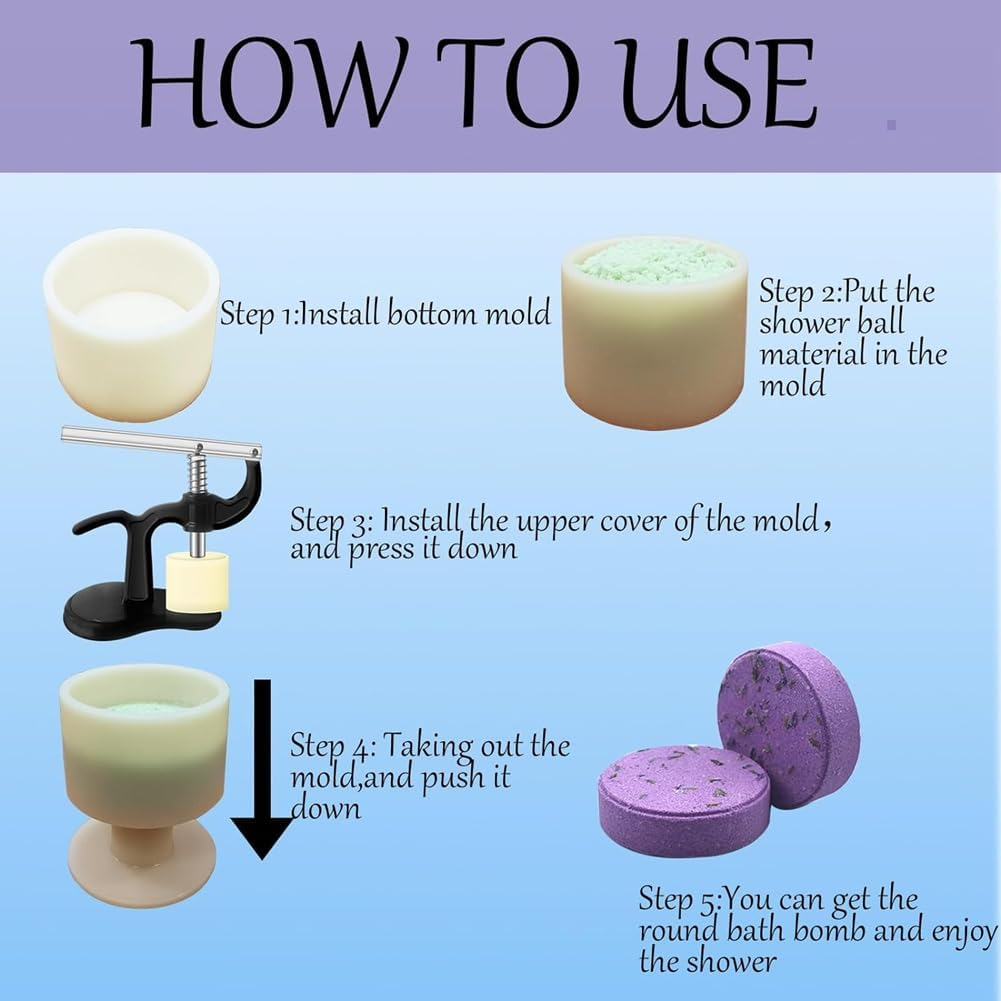 HOW TO USE

Step 1:Install bottom mold

Step 2:Put the shower ball material in the mold

Step 3: Install the upper cover of the mold, and press it down

Step 4: Taking out the mold,and push it down

Step 5:You can get the round bath bomb and enjoy the shower