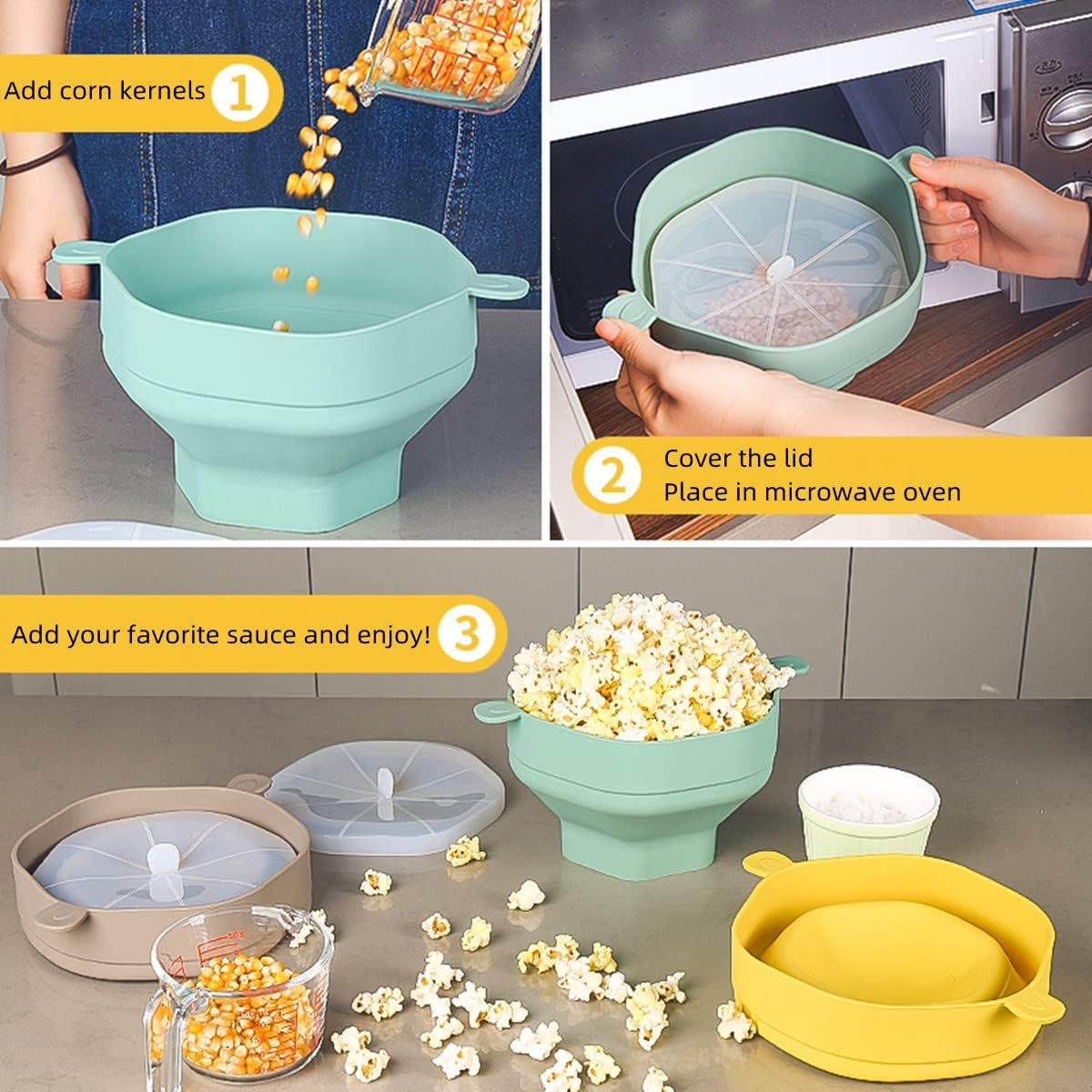 Add corn kernels 1

2 Cover the lid
Place in microwave oven

Add your favorite sauce and enjoy! 3