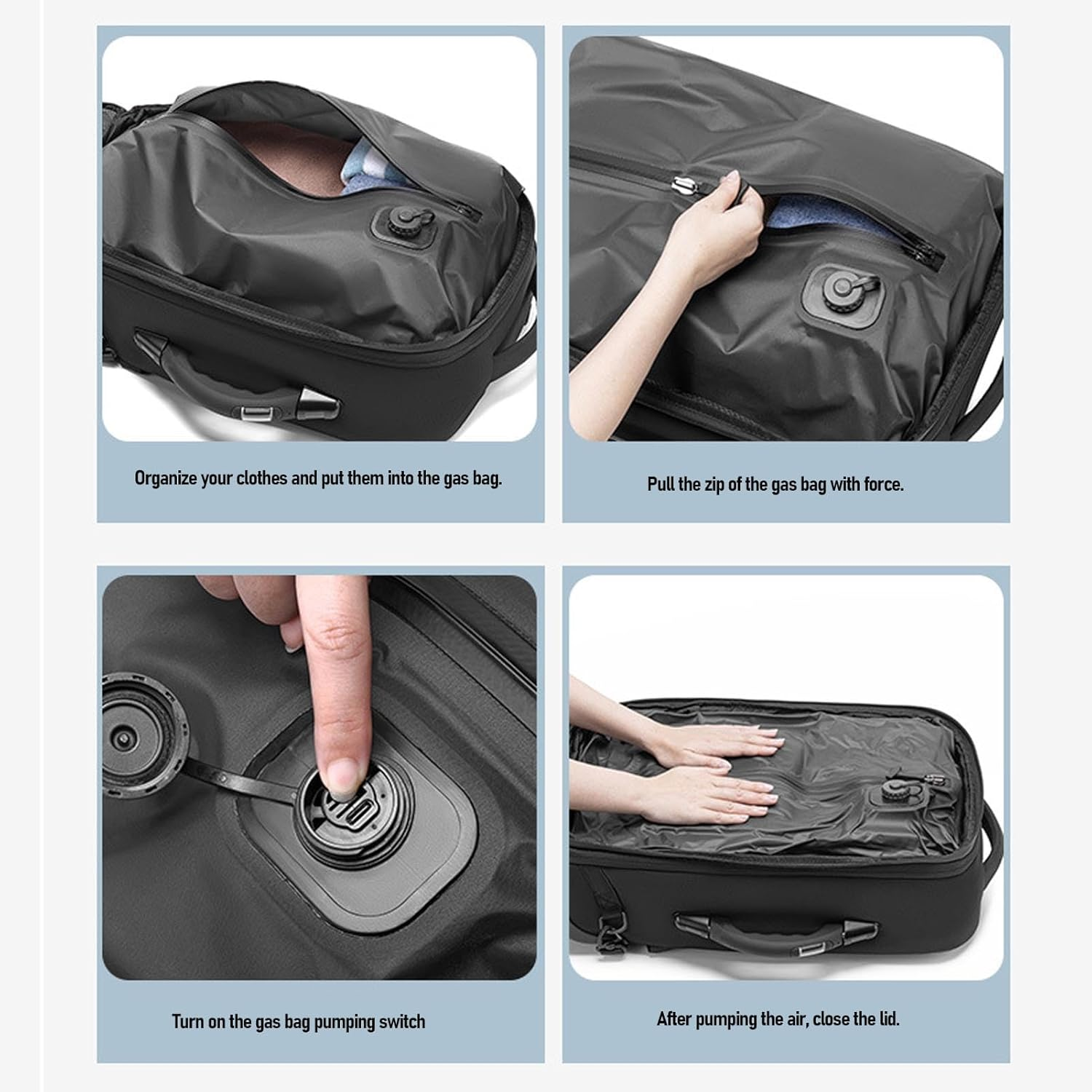 Organize your clothes and put them into the gas bag.

Pull the zip of the gas bag with force.

Turn on the gas bag pumping switch

After pumping the air, close the lid.