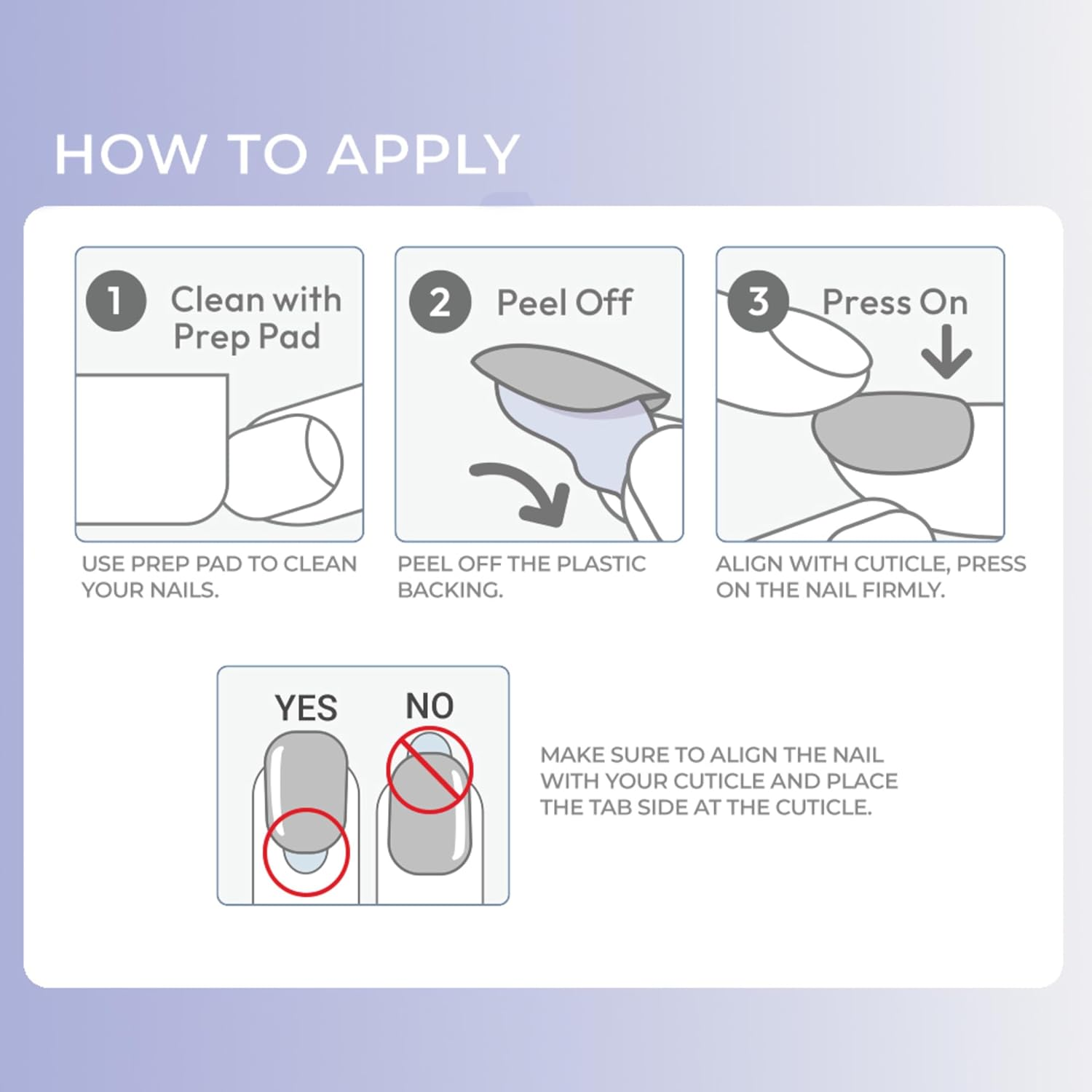 HOW TO APPLY

1 Clean with Prep Pad

USE PREP PAD TO CLEAN YOUR NAILS.

2 Peel Off

PEEL OFF THE PLASTIC BACKING.

3 Press On

ALIGN WITH CUTICLE, PRESS ON THE NAIL FIRMLY.

YES NO

MAKE SURE TO ALIGN THE NAIL WITH YOUR CUTICLE AND PLACE THE TAB SIDE AT THE CUTICLE.