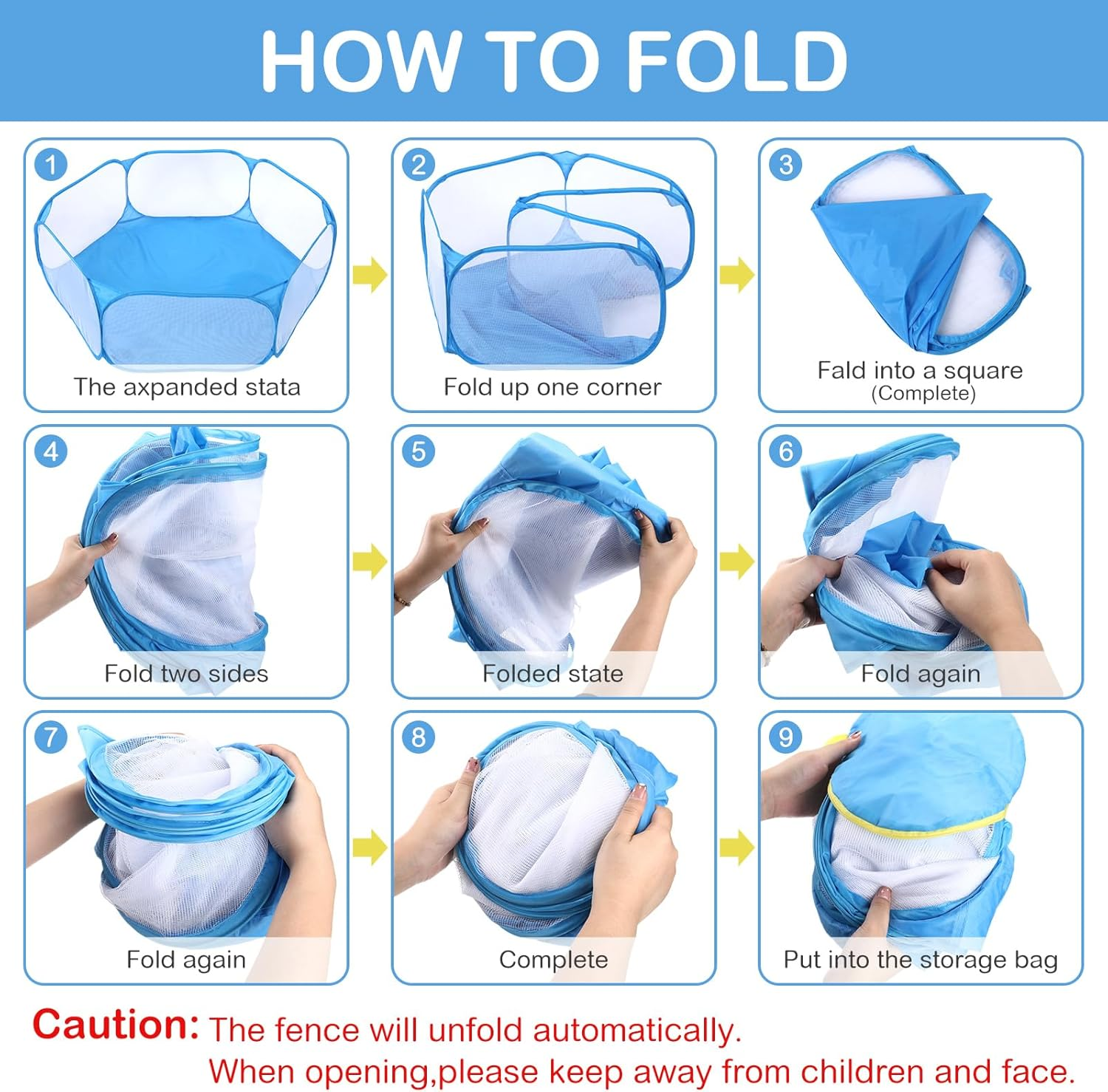 HOW TO FOLD

1
The axpanded stata

2
Fold up one corner

3
Fald into a square
(Complete)

4
Fold two sides

5
Folded state

6
Fold again

7
Fold again

8
Complete

9
Put into the storage bag

Caution: The fence will unfold automatically.
When opening,please keep away from children and face.