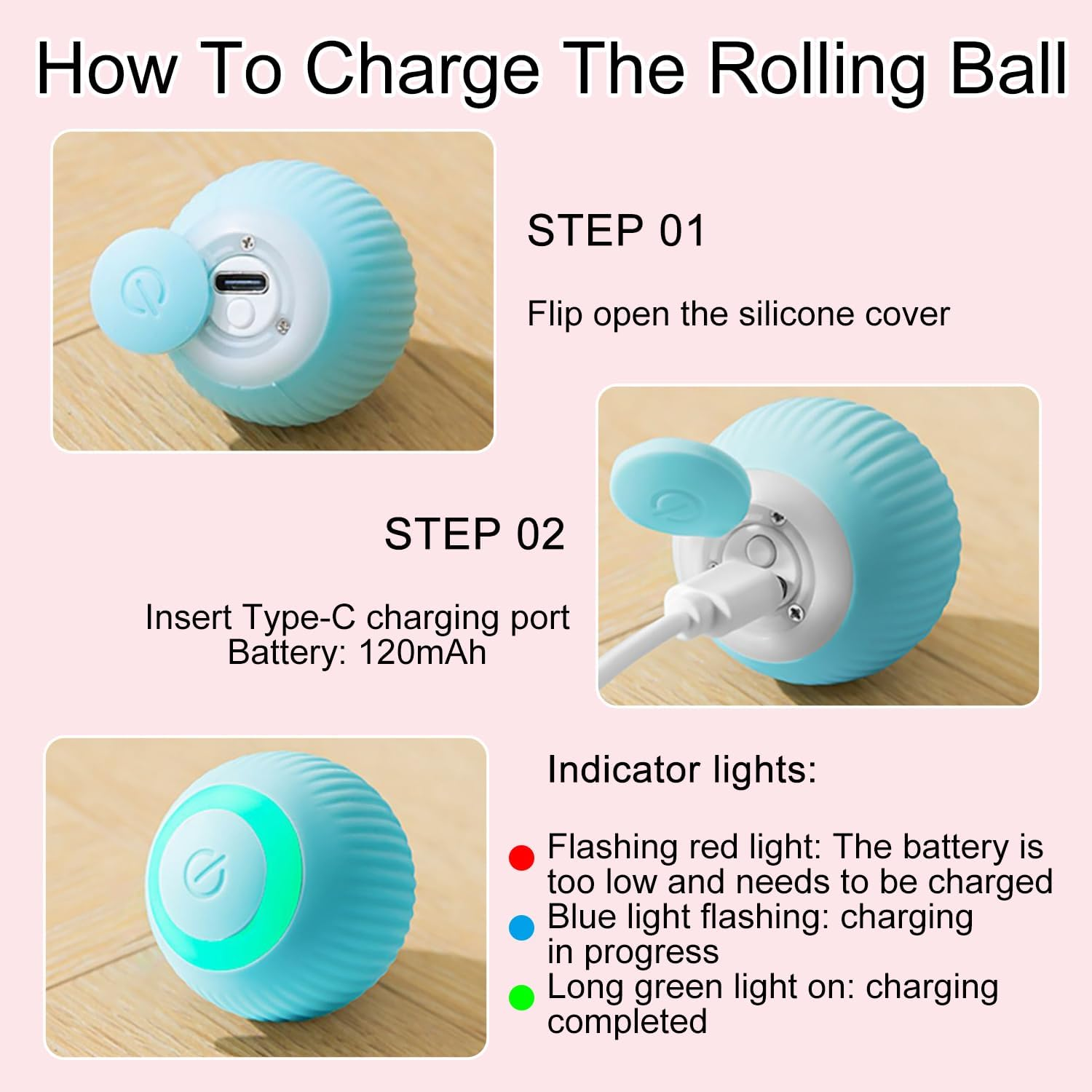 How To Charge The Rolling Ball

STEP 01

Flip open the silicone cover

STEP 02

Insert Type-C charging port
Battery: 120mAh

Indicator lights:

Flashing red light: The battery is too low and needs to be charged
Blue light flashing: charging in progress
Long green light on: charging completed