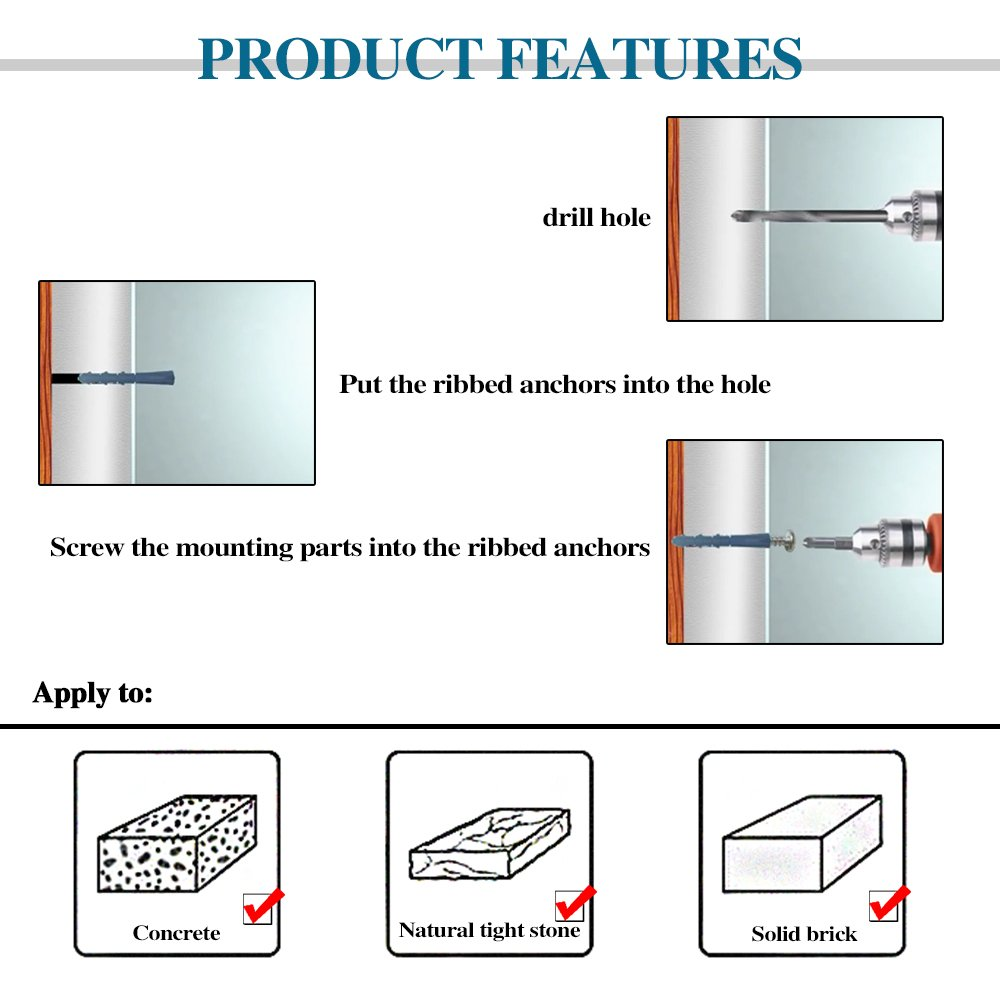 PRODUCT FEATURES

drill hole

Put the ribbed anchors into the hole

Screw the mounting parts into the ribbed anchors

Apply to:

Concrete

Natural tight stone

Solid brick