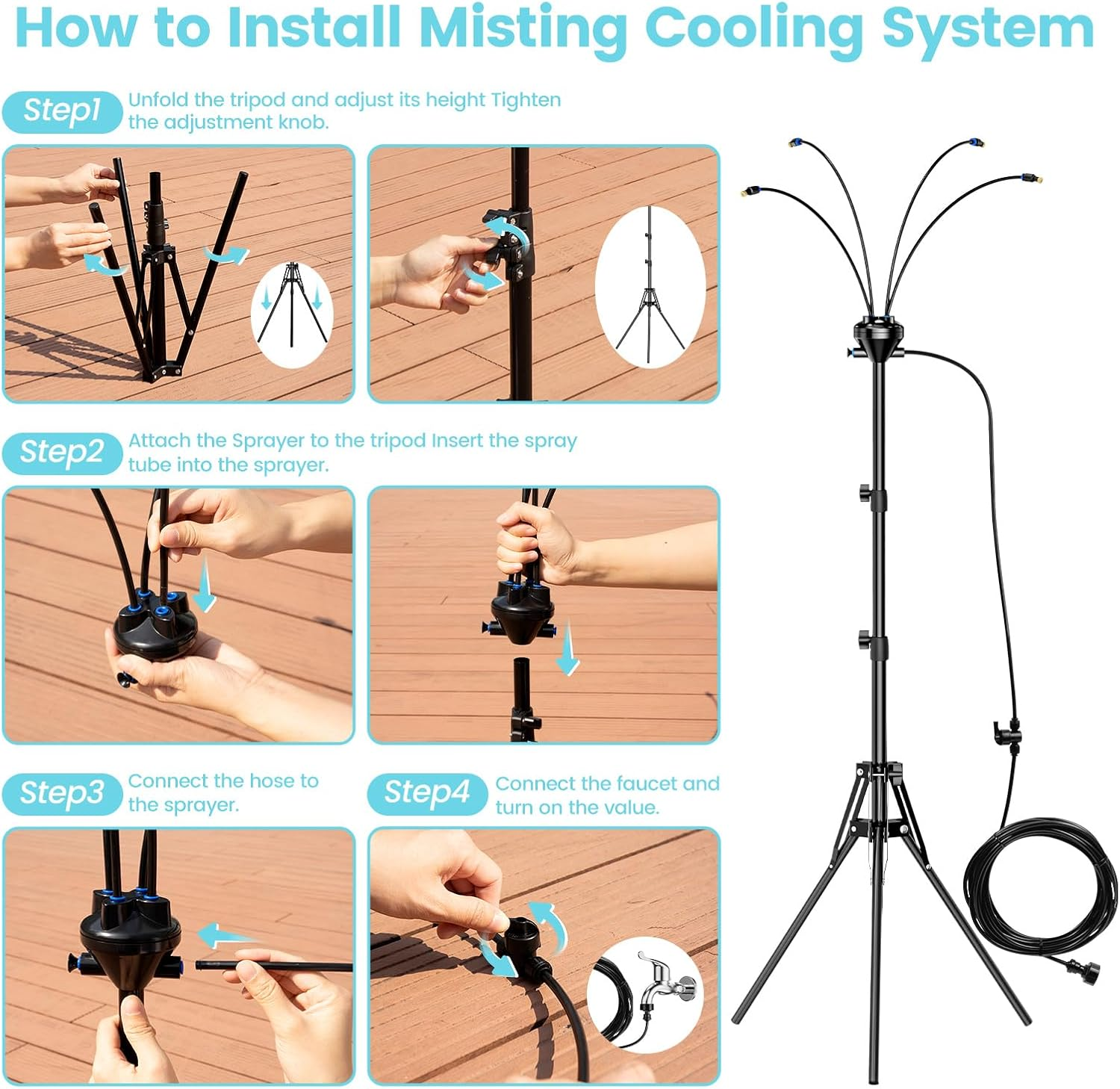 How to Install Misting Cooling System

Step1 Unfold the tripod and adjust its height Tighten the adjustment knob.

Step2 Attach the Sprayer to the tripod Insert the spray tube into the sprayer.

Step3 Connect the hose to the sprayer.

Step4 Connect the faucet and turn on the value.