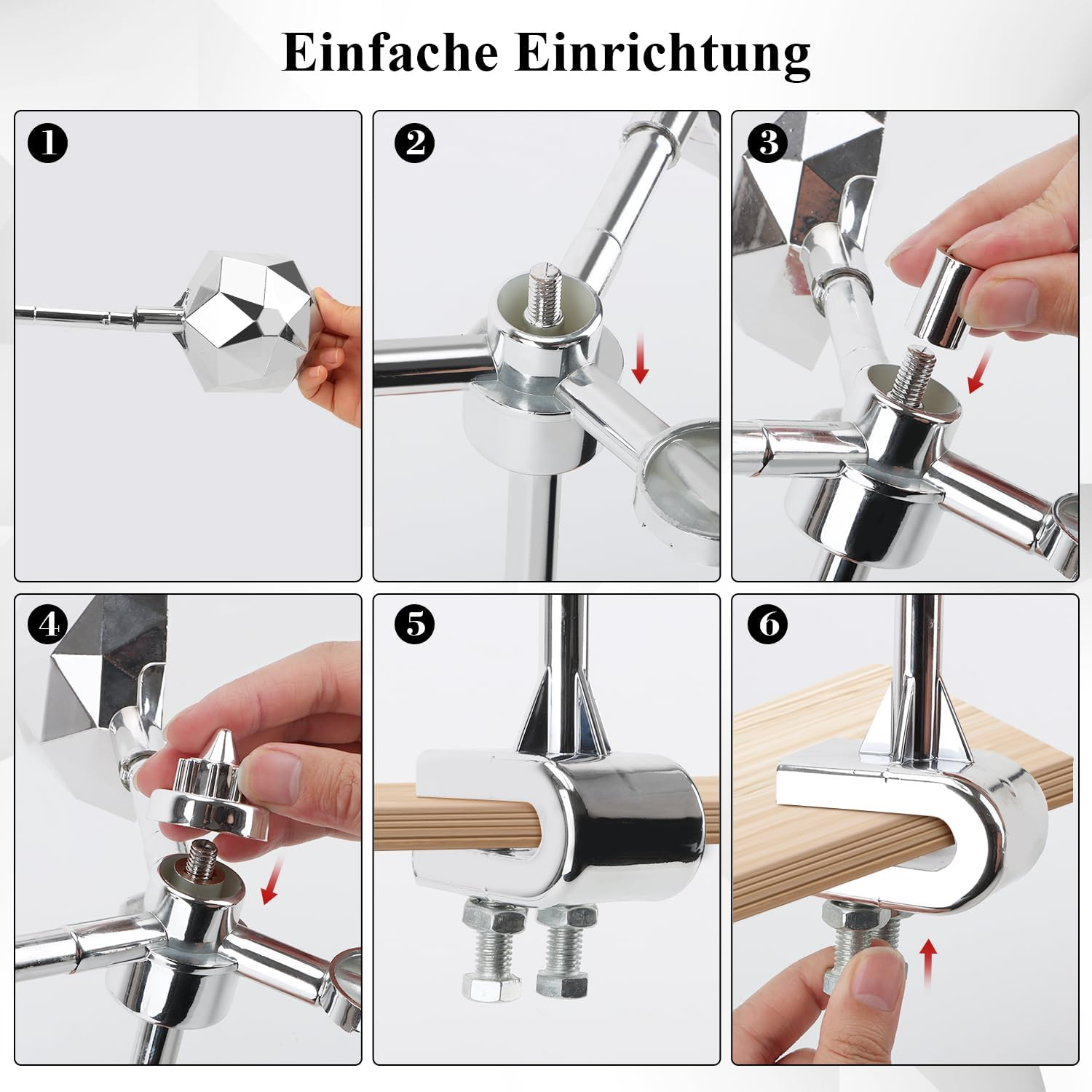 Einfache Einrichtung

1

2

3

4

5

6