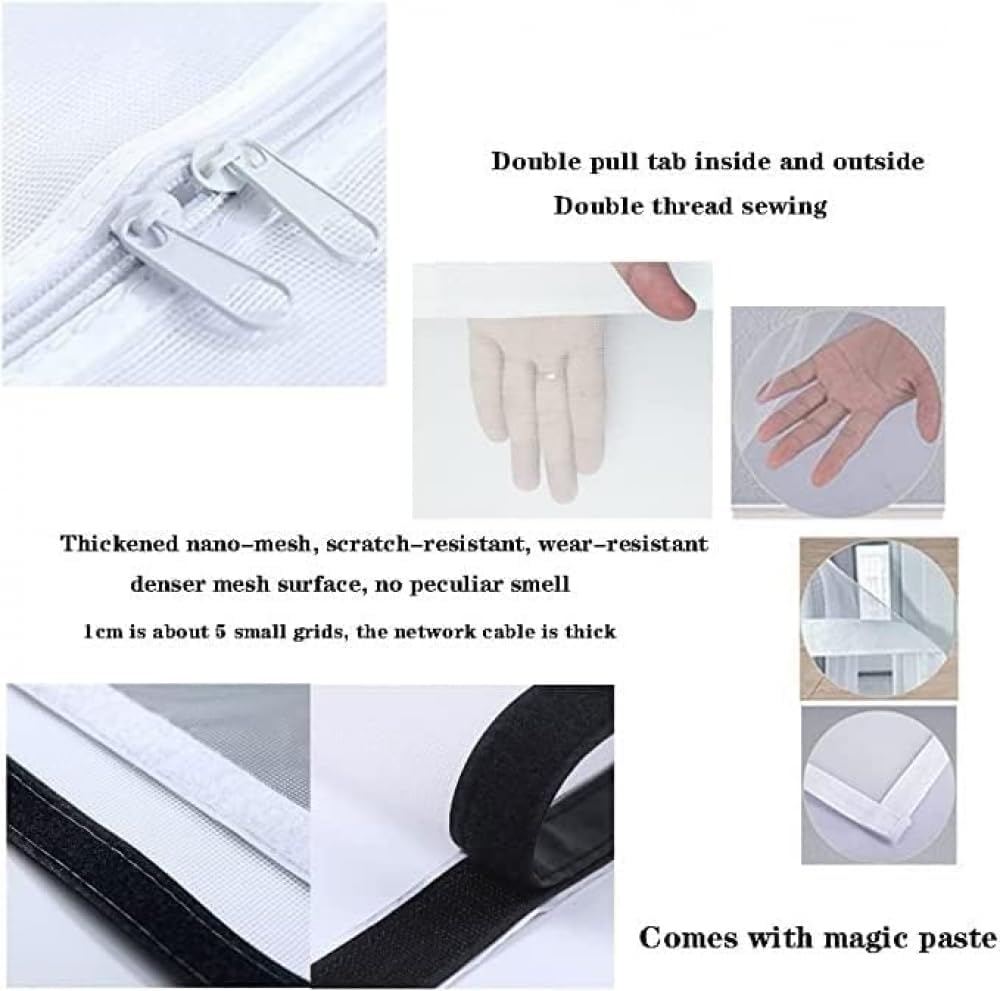 Double pull tab inside and outside
Double thread sewing

Thickened nano-mesh, scratch-resistant, wear-resistant
denser mesh surface, no peculiar smell
1cm is about 5 small grids, the network cable is thick

Comes with magic paste