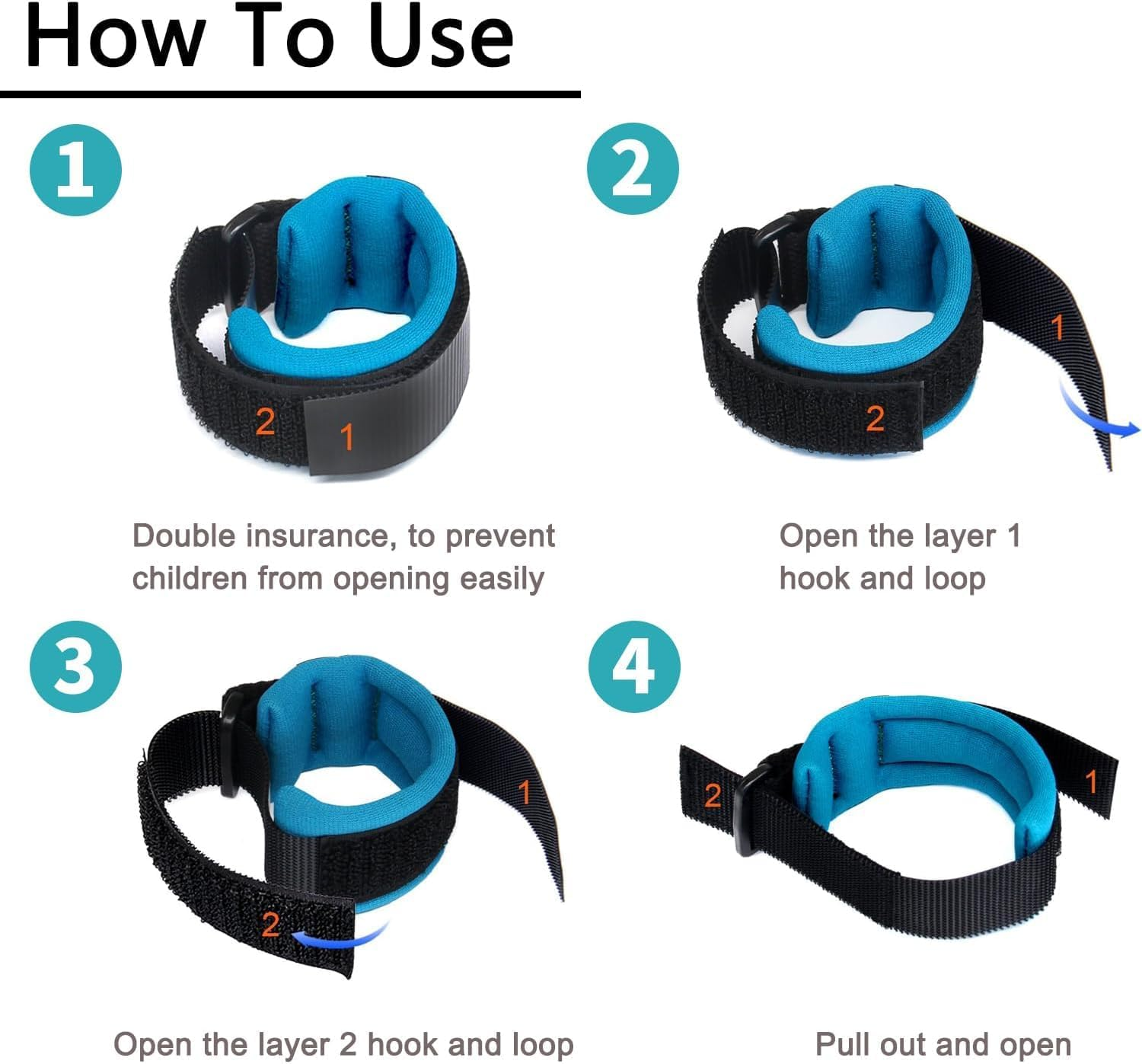 How To Use

1

2

1

Double insurance, to prevent children from opening easily

2

1

2

Open the layer 1 hook and loop

3

1

2

Open the layer 2 hook and loop

4

2

1

Pull out and open