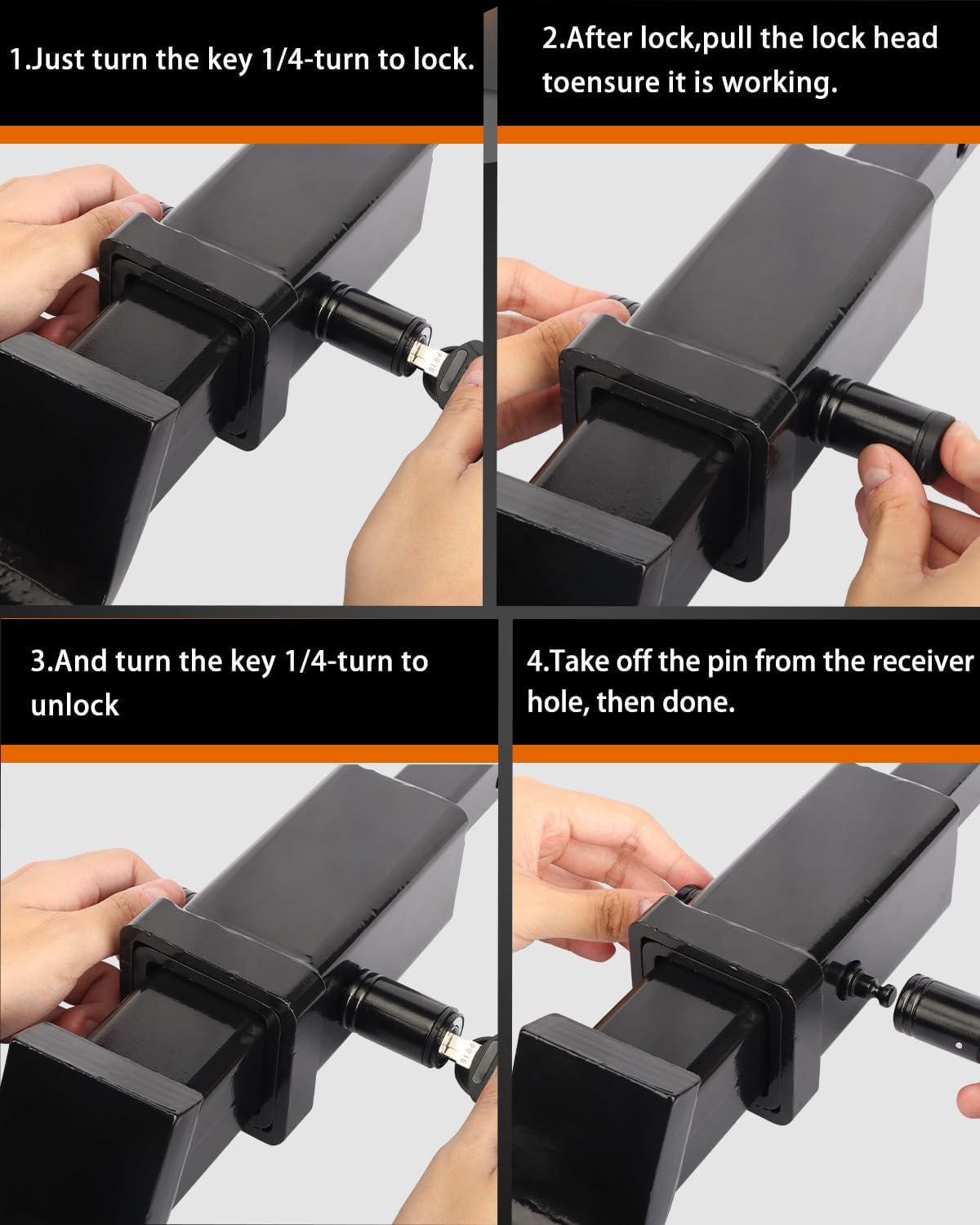 1.Just turn the key 1/4-turn to lock.

2.After lock,pull the lock head toensure it is working.

3.And turn the key 1/4-turn to unlock

4.Take off the pin from the receiver hole, then done.