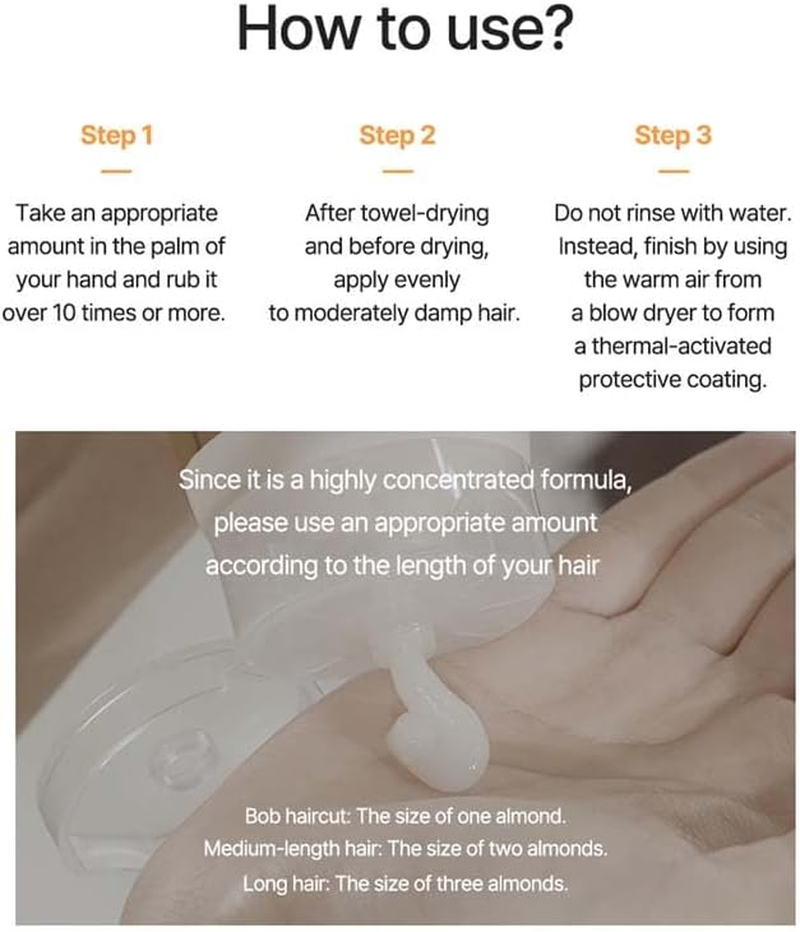 How to use?

Step 1

Take an appropriate amount in the palm of your hand and rub it over 10 times or more.

Step 2

After towel-drying and before drying, apply evenly to moderately damp hair.

Step 3

Do not rinse with water. Instead, finish by using the warm air from a blow dryer to form a thermal-activated protective coating.

Since it is a highly concentrated formula, please use an appropriate amount according to the length of your hair

Bob haircut: The size of one almond.
Medium-length hair: The size of two almonds.
Long hair: The size of three almonds.