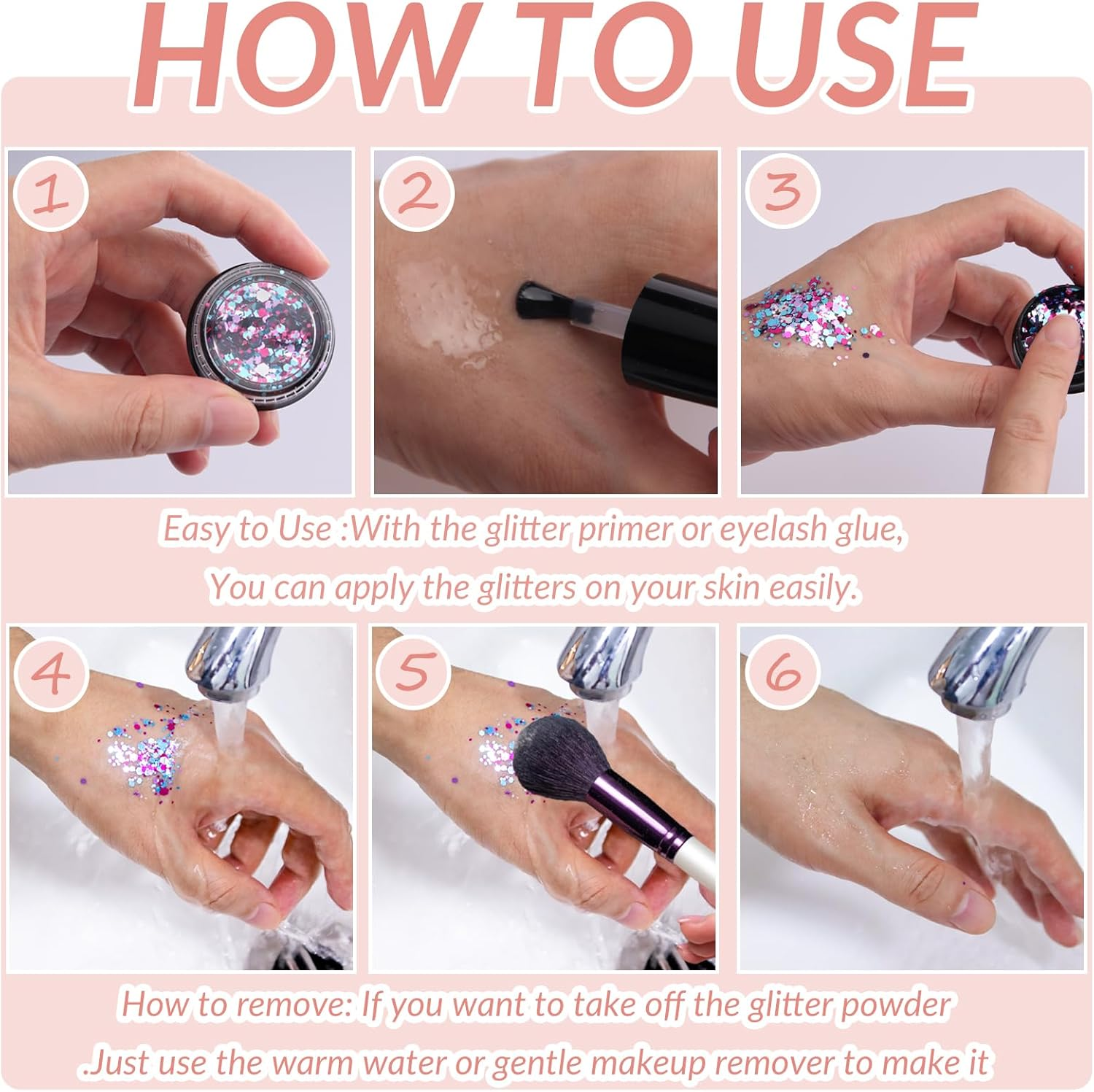 HOW TO USE

1

2

3

Easy to Use :With the glitter primer or eyelash glue, You can apply the glitters on your skin easily.

4

5

6

How to remove: If you want to take off the glitter powder .Just use the warm water or gentle makeup remover to make it