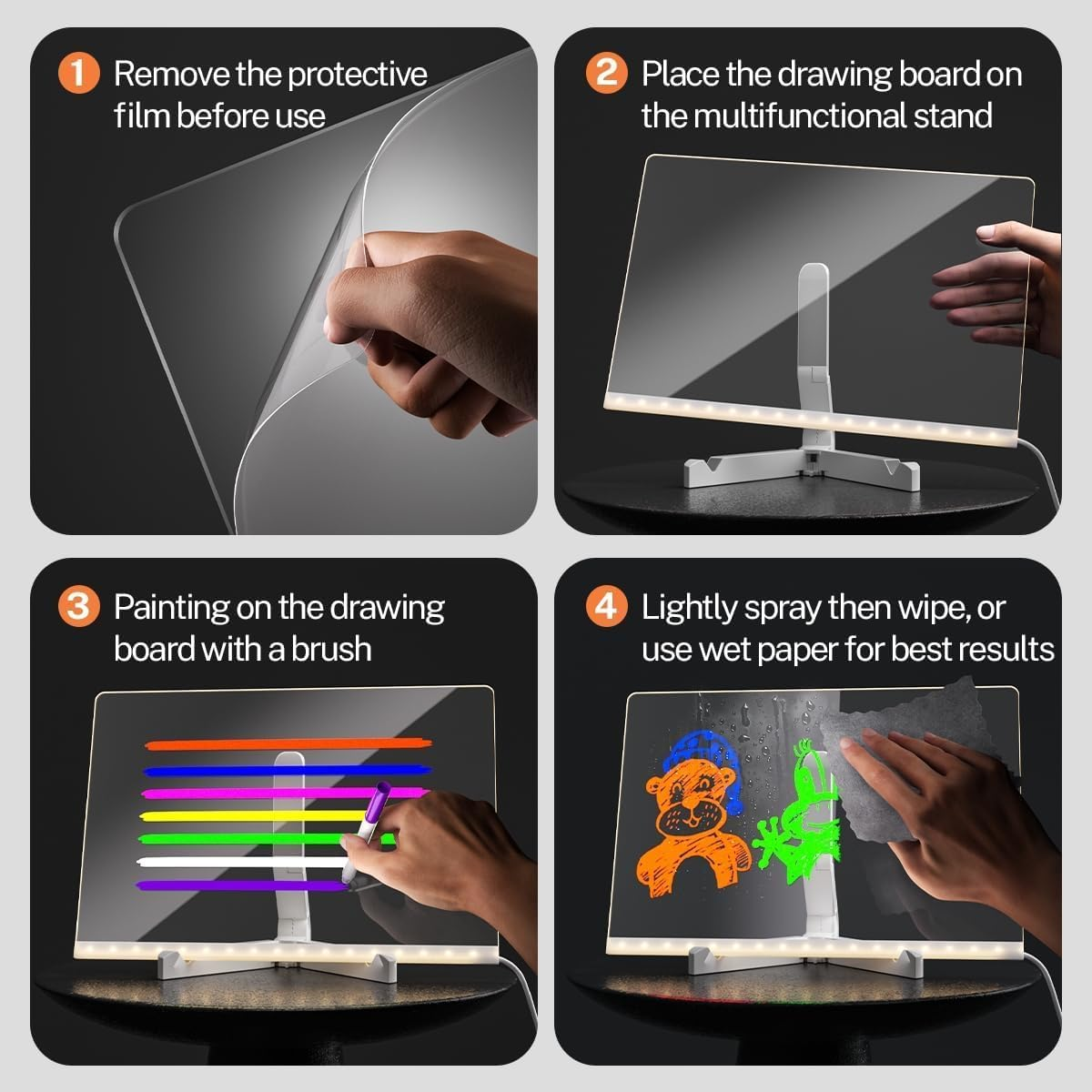 1 Remove the protective film before use

2 Place the drawing board on the multifunctional stand

3 Painting on the drawing board with a brush

4 Lightly spray then wipe, or use wet paper for best results