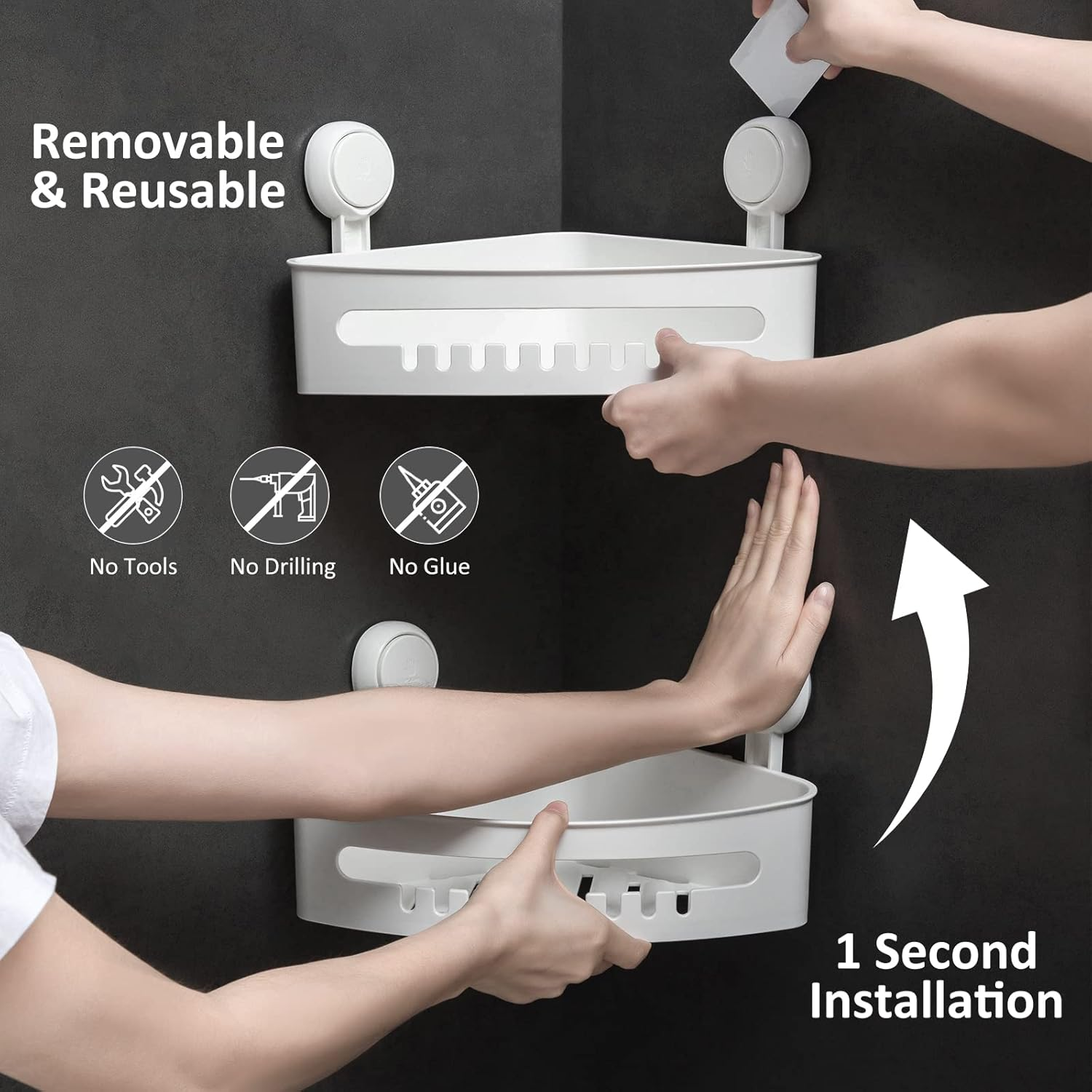 Removable & Reusable

No Tools

No Drilling

No Glue

1 Second Installation