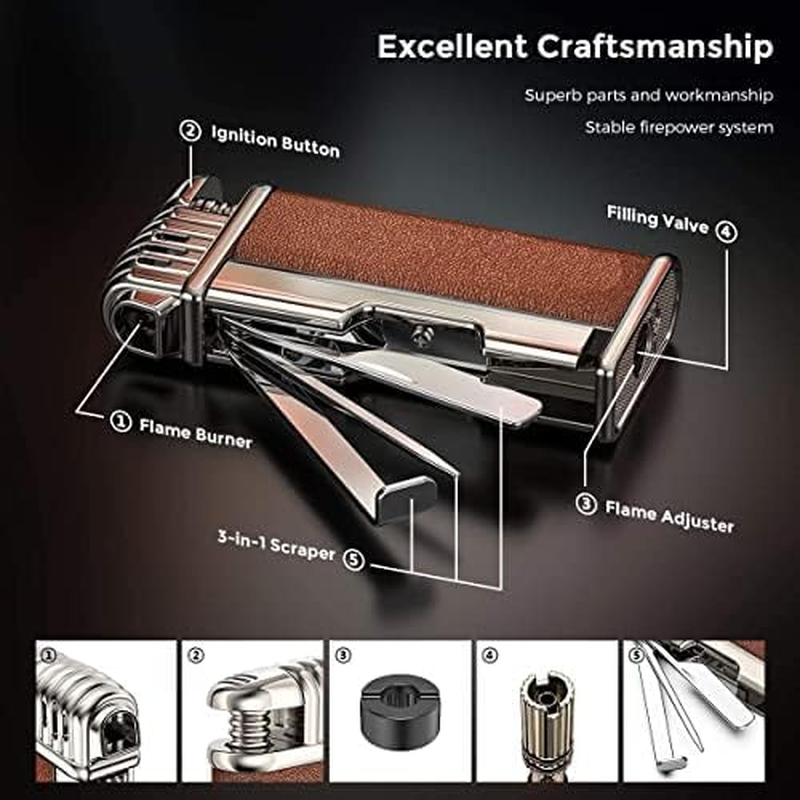 Excellent Craftsmanship

Superb parts and workmanship

Stable firepower system

② Ignition Button

Filling Valve ④

① Flame Burner

③ Flame Adjuster

3-in-1 Scraper ⑤

①

②

③

④

⑤