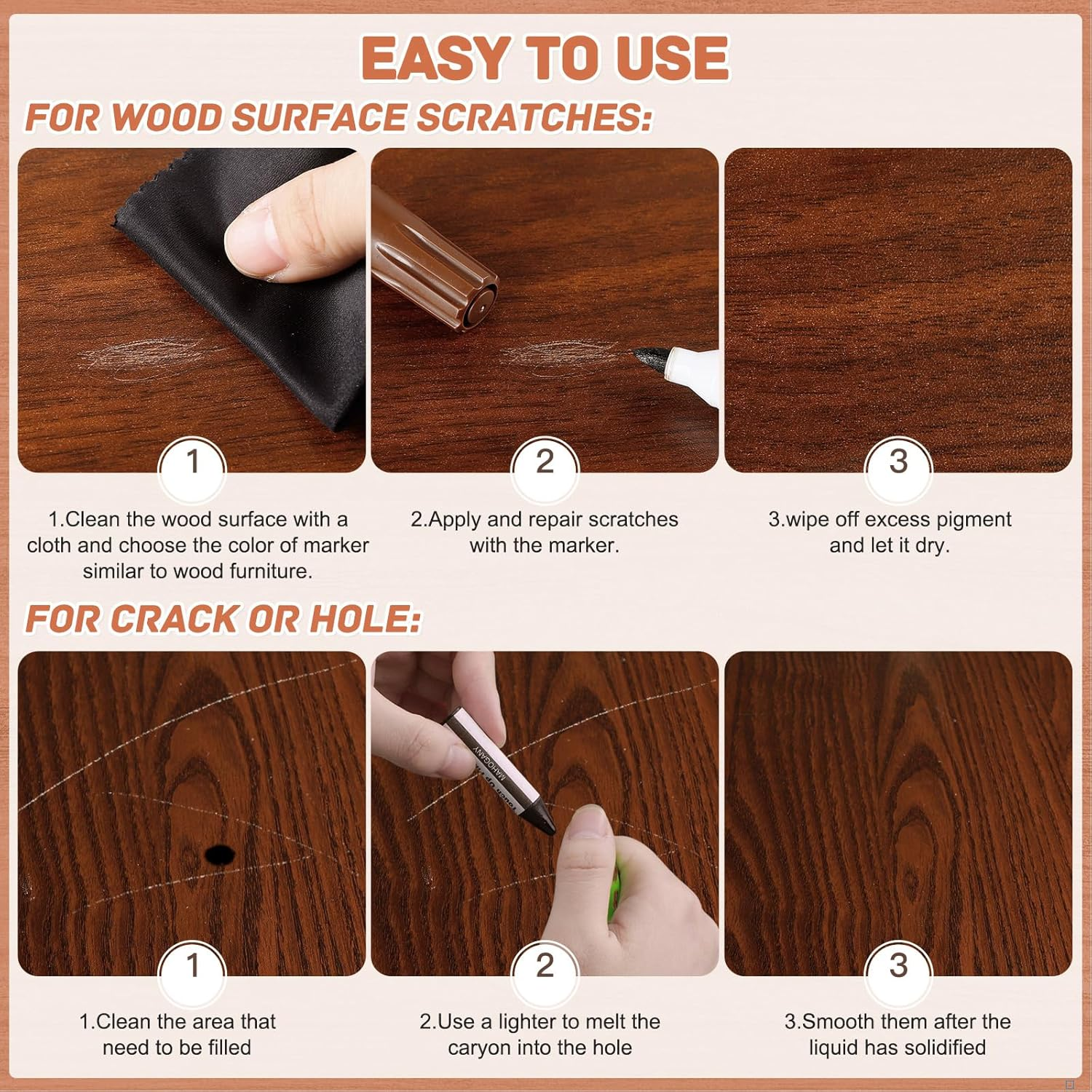 EASY TO USE

FOR WOOD SURFACE SCRATCHES:

1

1.Clean the wood surface with a cloth and choose the color of marker similar to wood furniture.

2

2.Apply and repair scratches with the marker.

3

3.wipe off excess pigment and let it dry.

FOR CRACK OR HOLE:

1

1.Clean the area that need to be filled

MAHOGANY
Touch Up

2

2.Use a lighter to melt the caryon into the hole

3

3.Smooth them after the liquid has solidified