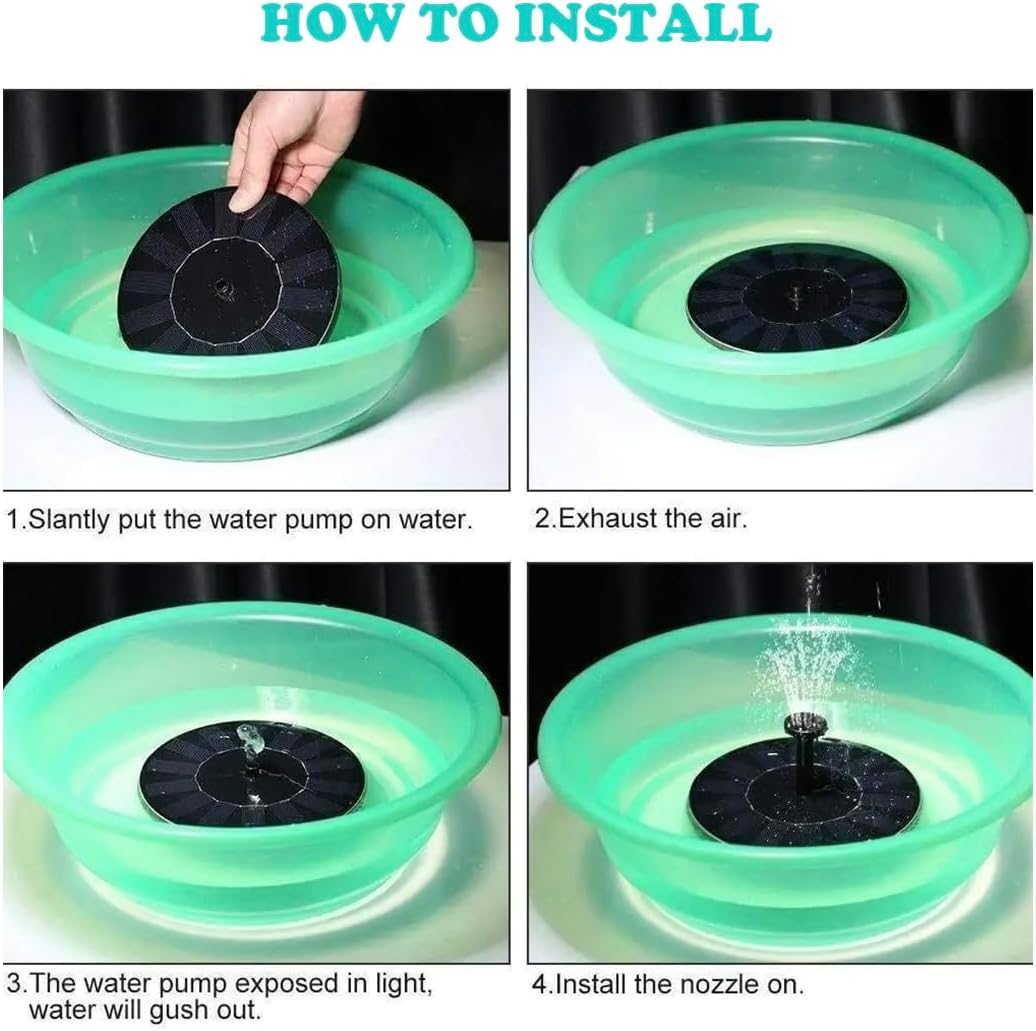 HOW TO INSTALL

1.Slantly put the water pump on water.

2.Exhaust the air.

3.The water pump exposed in light, water will gush out.

4.Install the nozzle on.