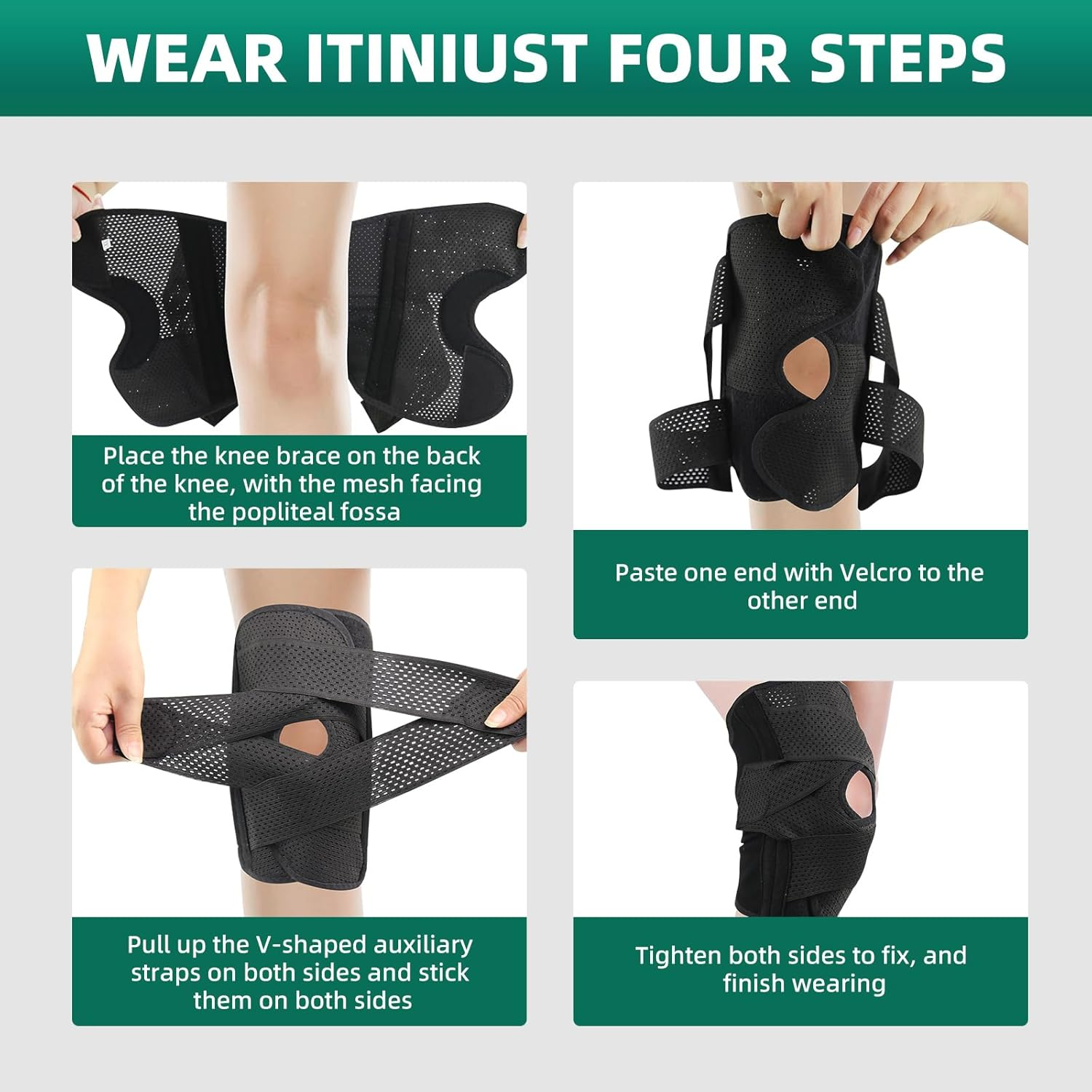 WEAR ITINIUST FOUR STEPS

Place the knee brace on the back of the knee, with the mesh facing the popliteal fossa

Paste one end with Velcro to the other end

Pull up the V-shaped auxiliary straps on both sides and stick them on both sides

Tighten both sides to fix, and finish wearing