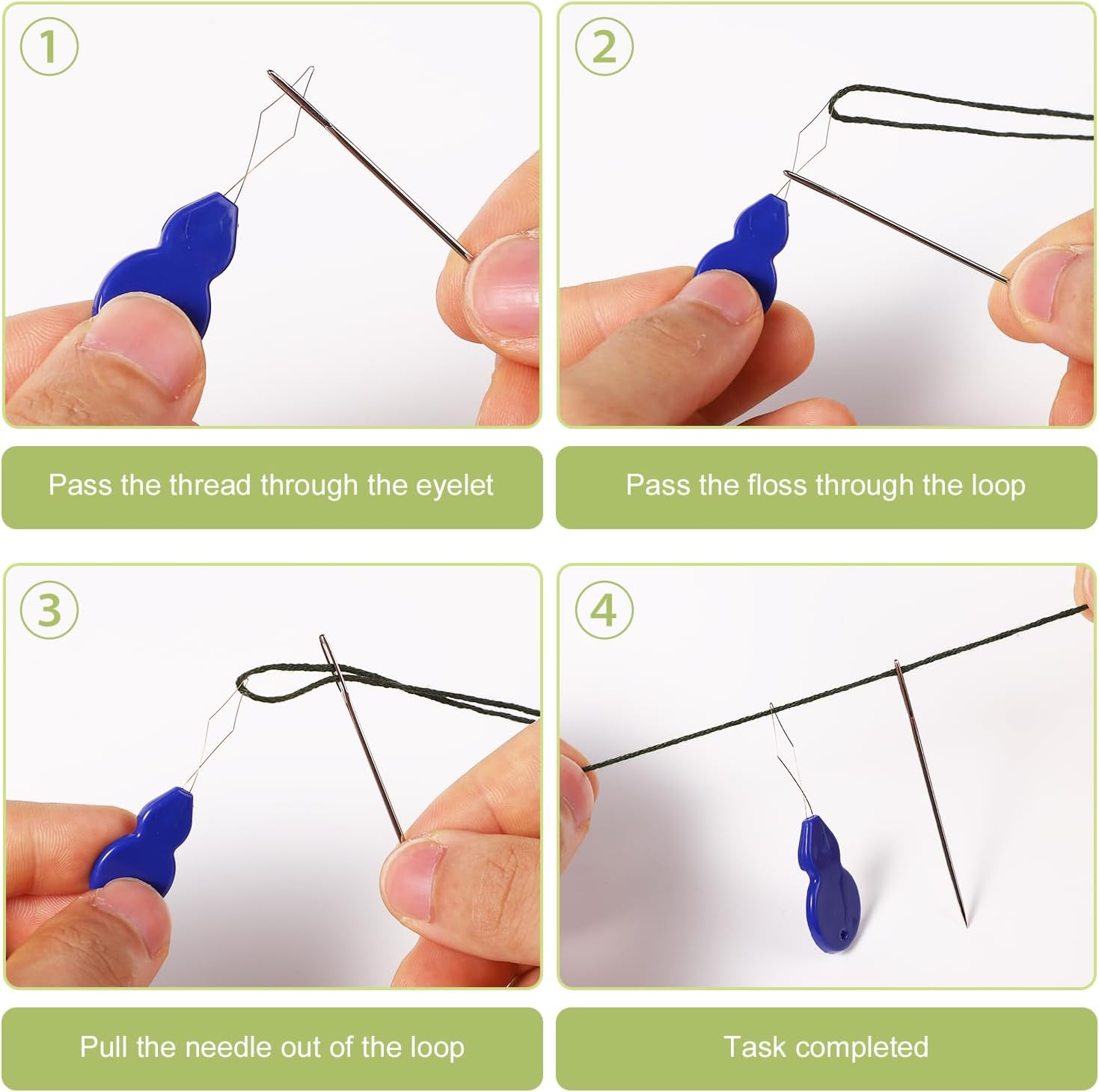 ①

Pass the thread through the eyelet

②

Pass the floss through the loop

③

Pull the needle out of the loop

④

Task completed