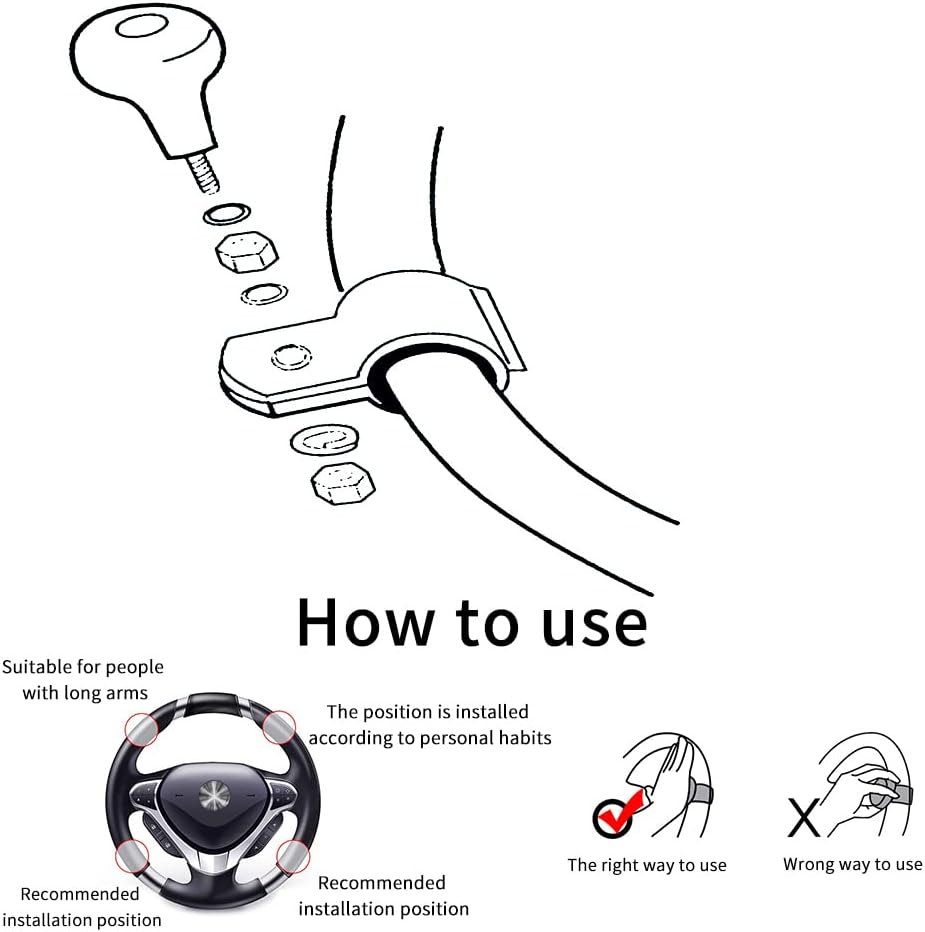 How to use

Suitable for people with long arms

The position is installed according to personal habits

Recommended installation position

Recommended installation position

The right way to use

X

Wrong way to use