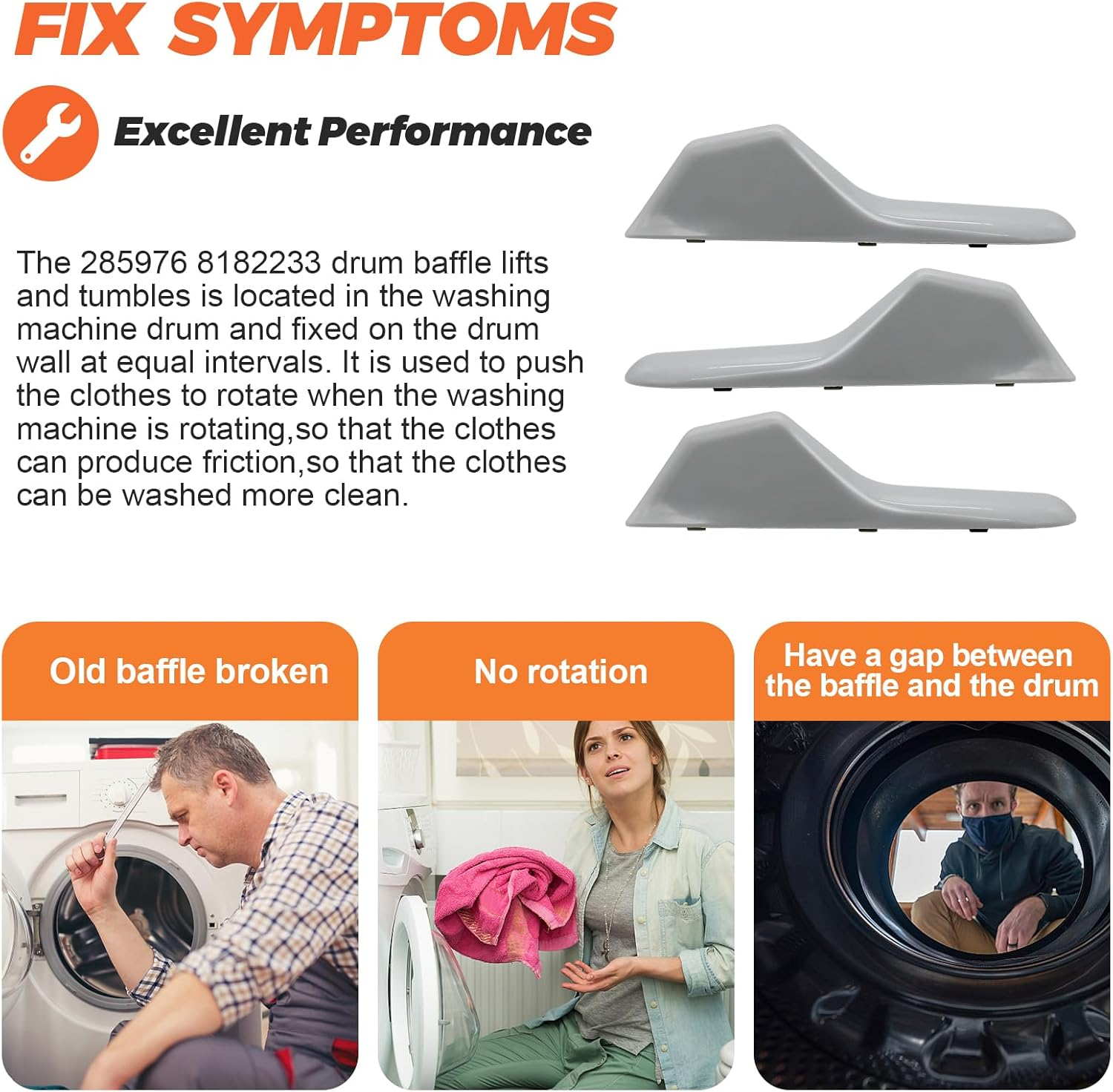 FIX SYMPTOMS

Excellent Performance

The 285976 8182233 drum baffle lifts and tumbles is located in the washing machine drum and fixed on the drum wall at equal intervals. It is used to push the clothes to rotate when the washing machine is rotating,so that the clothes can produce friction,so that the clothes can be washed more clean.

Old baffle broken

No rotation

Have a gap between the baffle and the drum