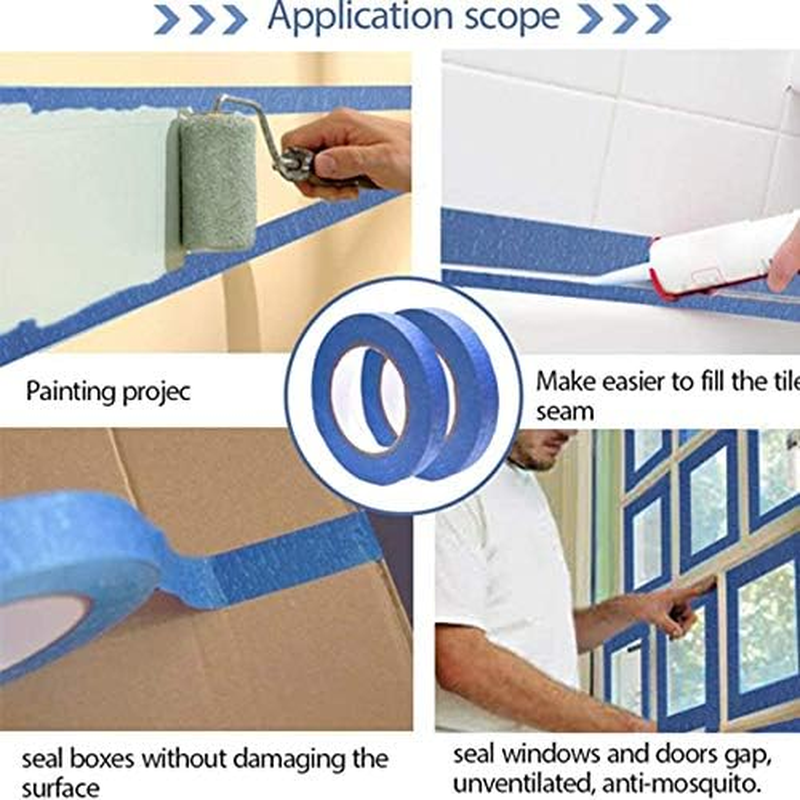 Application scope

Painting projec

Make easier to fill the tile seam

seal boxes without damaging the surface

seal windows and doors gap, unventilated, anti-mosquito.