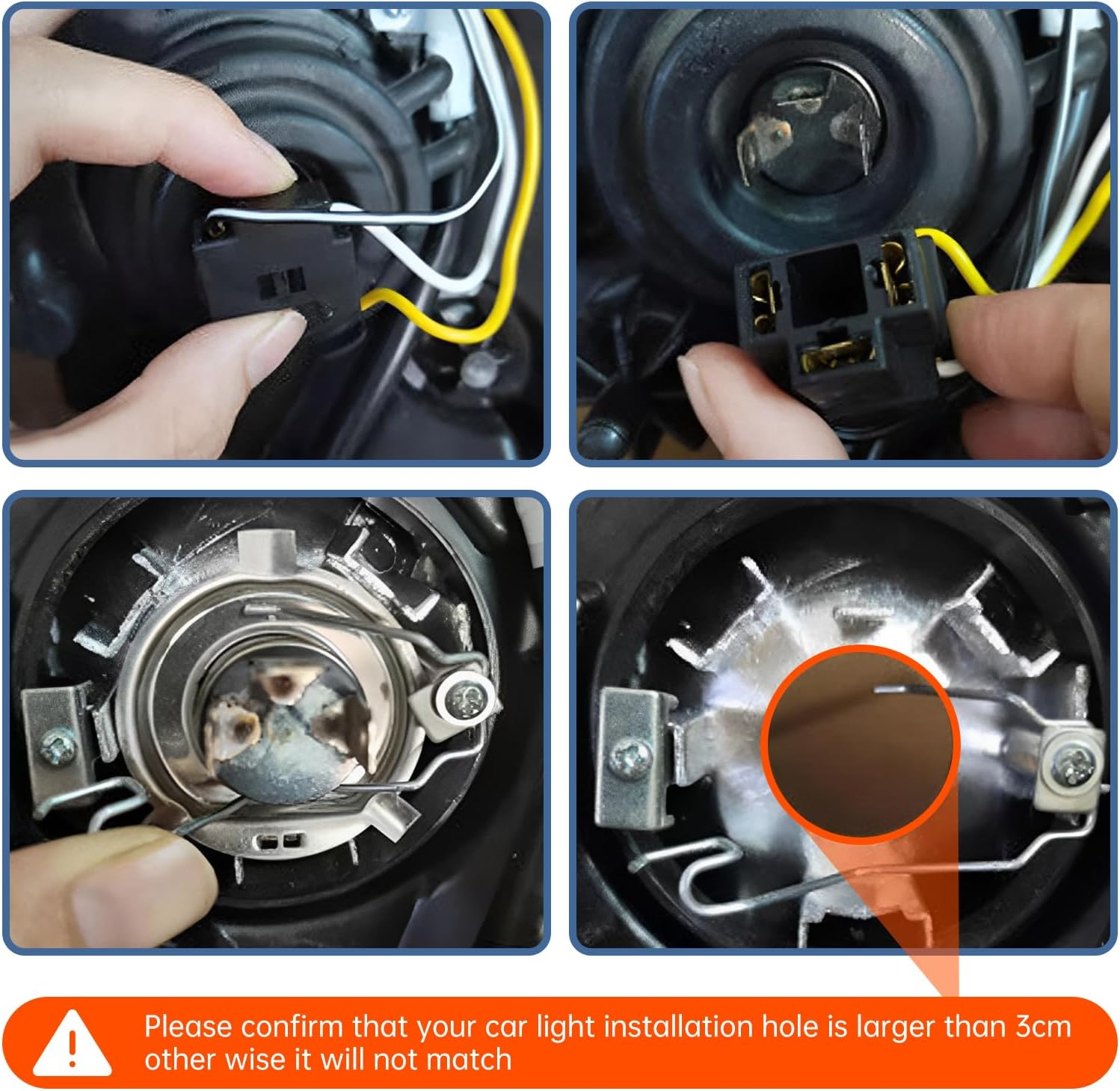 Please confirm that your car light installation hole is larger than 3cm other wise it will not match