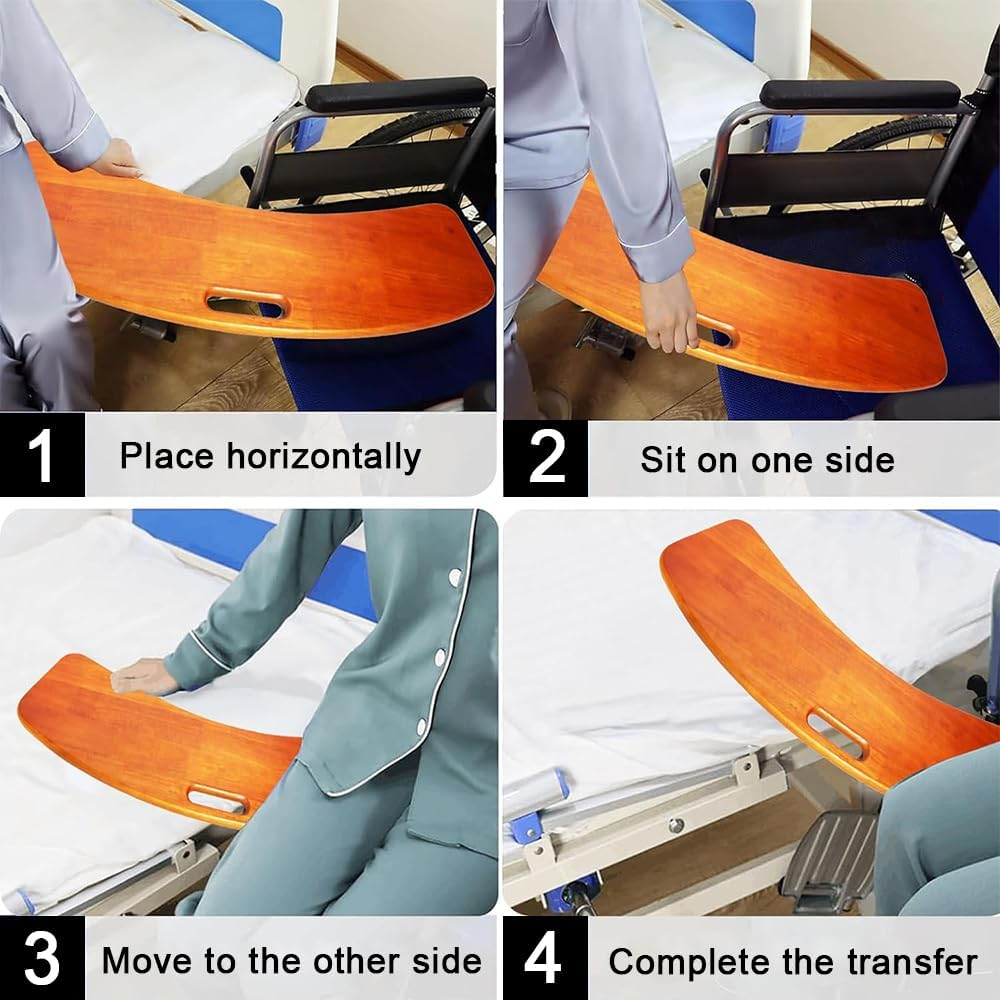 1 Place horizontally

2 Sit on one side

3 Move to the other side

4 Complete the transfer