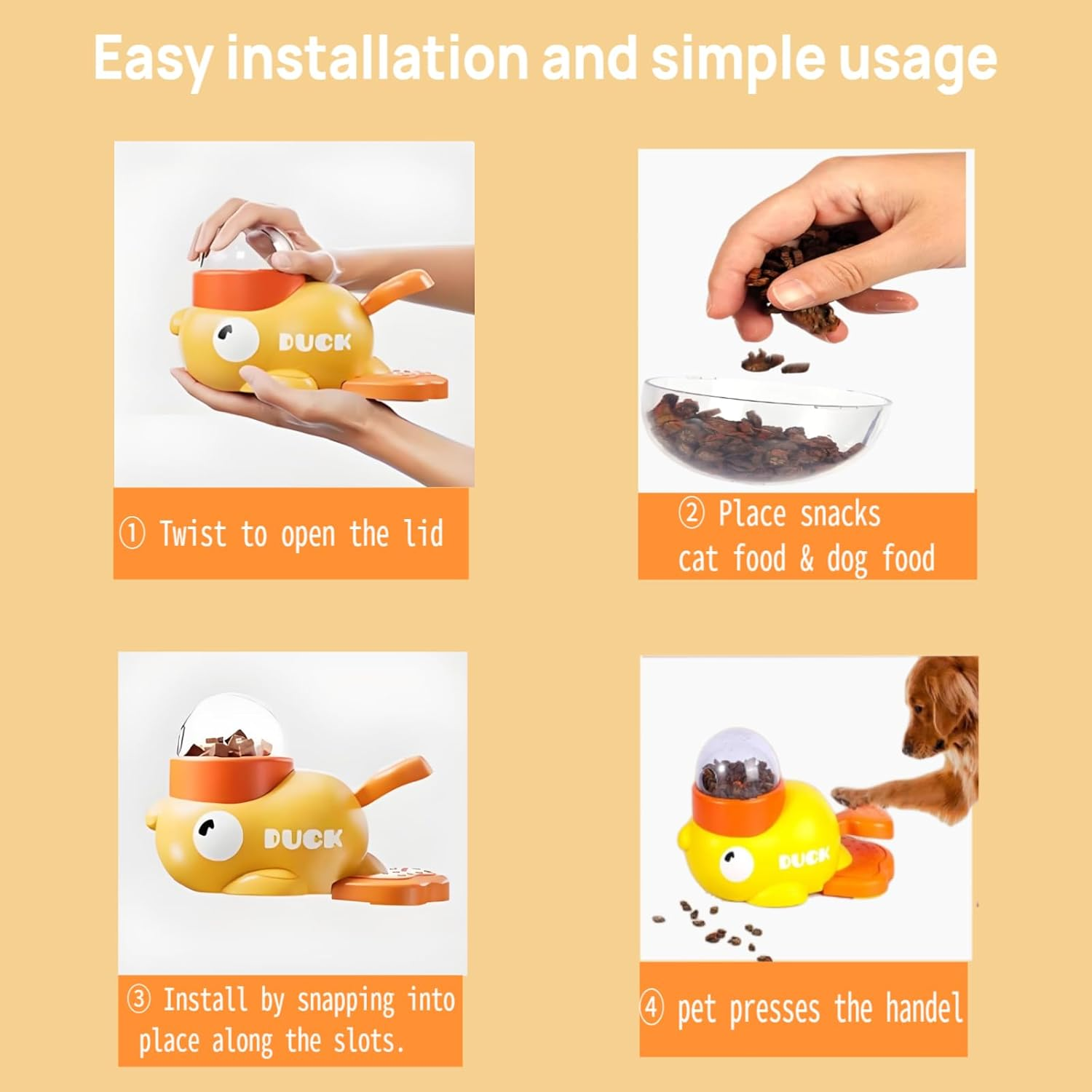 Easy installation and simple usage

DUCK

① Twist to open the lid

② Place snacks cat food & dog food

DUCK

③ Install by snapping into place along the slots.

DUCK

④ pet presses the handel