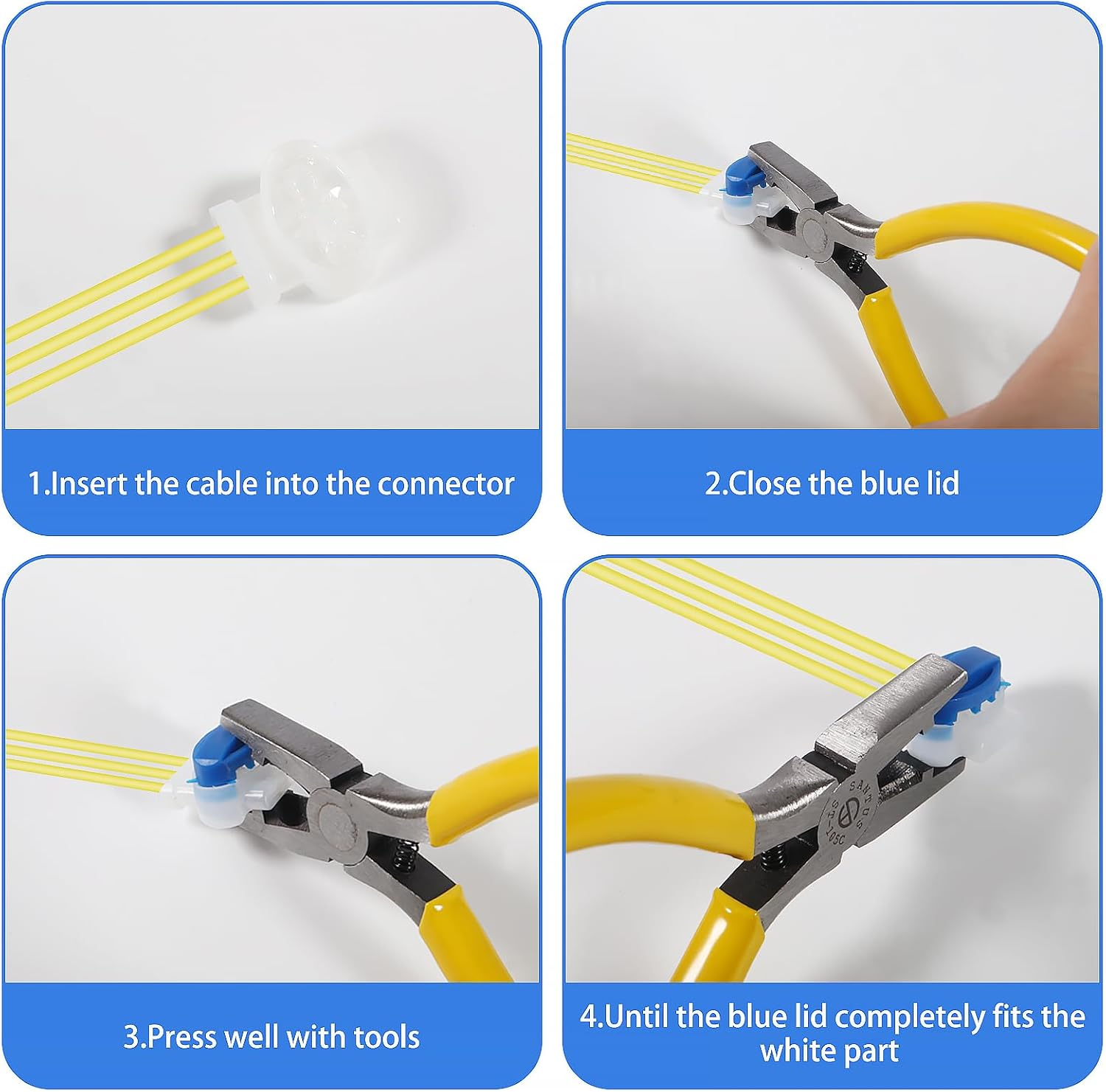 1.Insert the cable into the connector

2.Close the blue lid

3.Press well with tools

SANTUS
ST-105C

4.Until the blue lid completely fits the white part