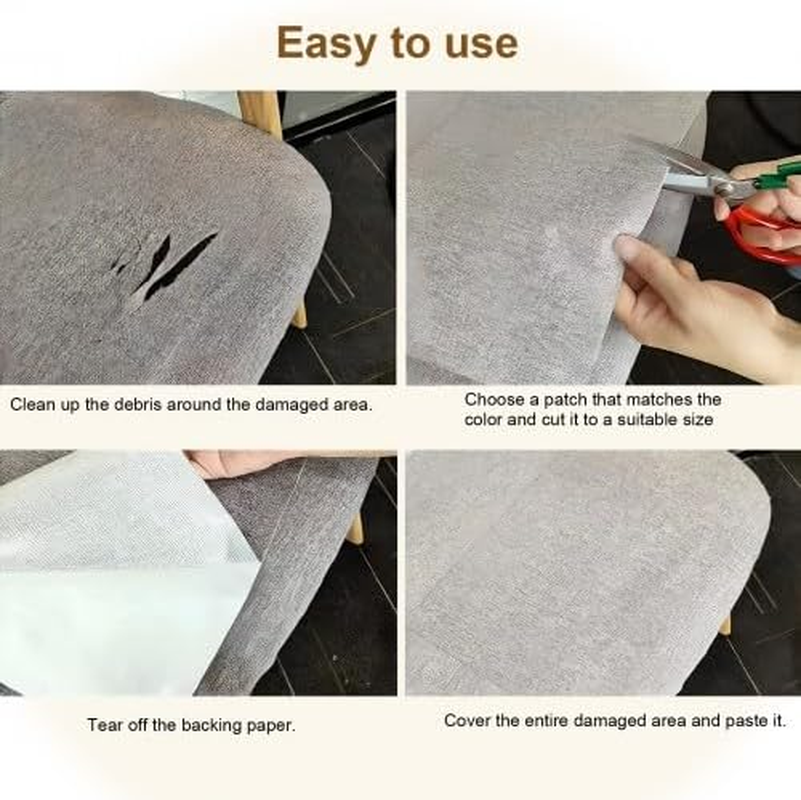 Easy to use

Clean up the debris around the damaged area.

Choose a patch that matches the color and cut it to a suitable size

Tear off the backing paper.

Cover the entire damaged area and paste it.