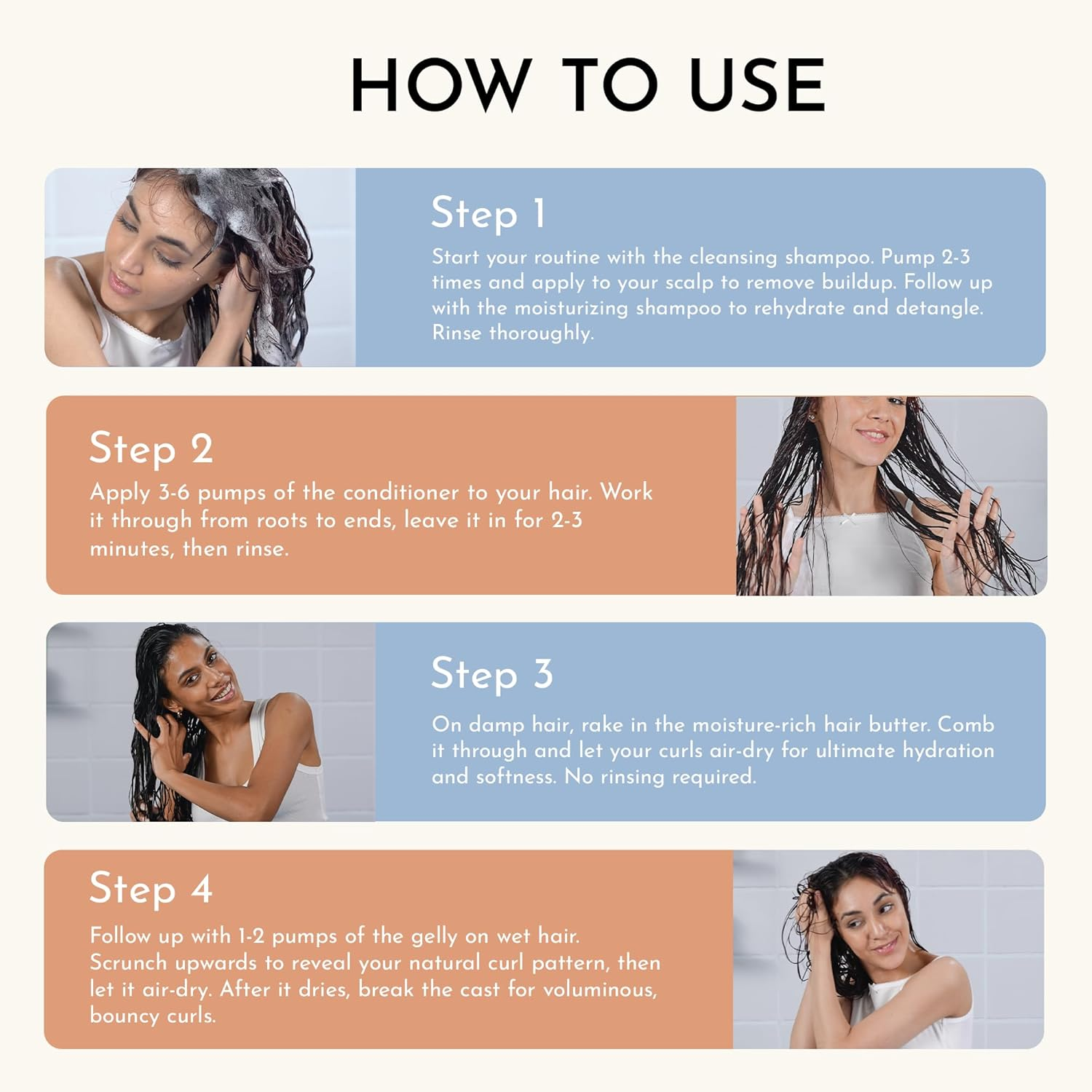 HOW TO USE

Step 1
Start your routine with the cleansing shampoo. Pump 2-3 times and apply to your scalp to remove buildup. Follow up with the moisturizing shampoo to rehydrate and detangle. Rinse thoroughly.

Step 2
Apply 3-6 pumps of the conditioner to your hair. Work it through from roots to ends, leave it in for 2-3 minutes, then rinse.

Step 3
On damp hair, rake in the moisture-rich hair butter. Comb it through and let your curls air-dry for ultimate hydration and softness. No rinsing required.

Step 4
Follow up with 1-2 pumps of the gelly on wet hair. Scrunch upwards to reveal your natural curl pattern, then let it air-dry. After it dries, break the cast for voluminous, bouncy curls.