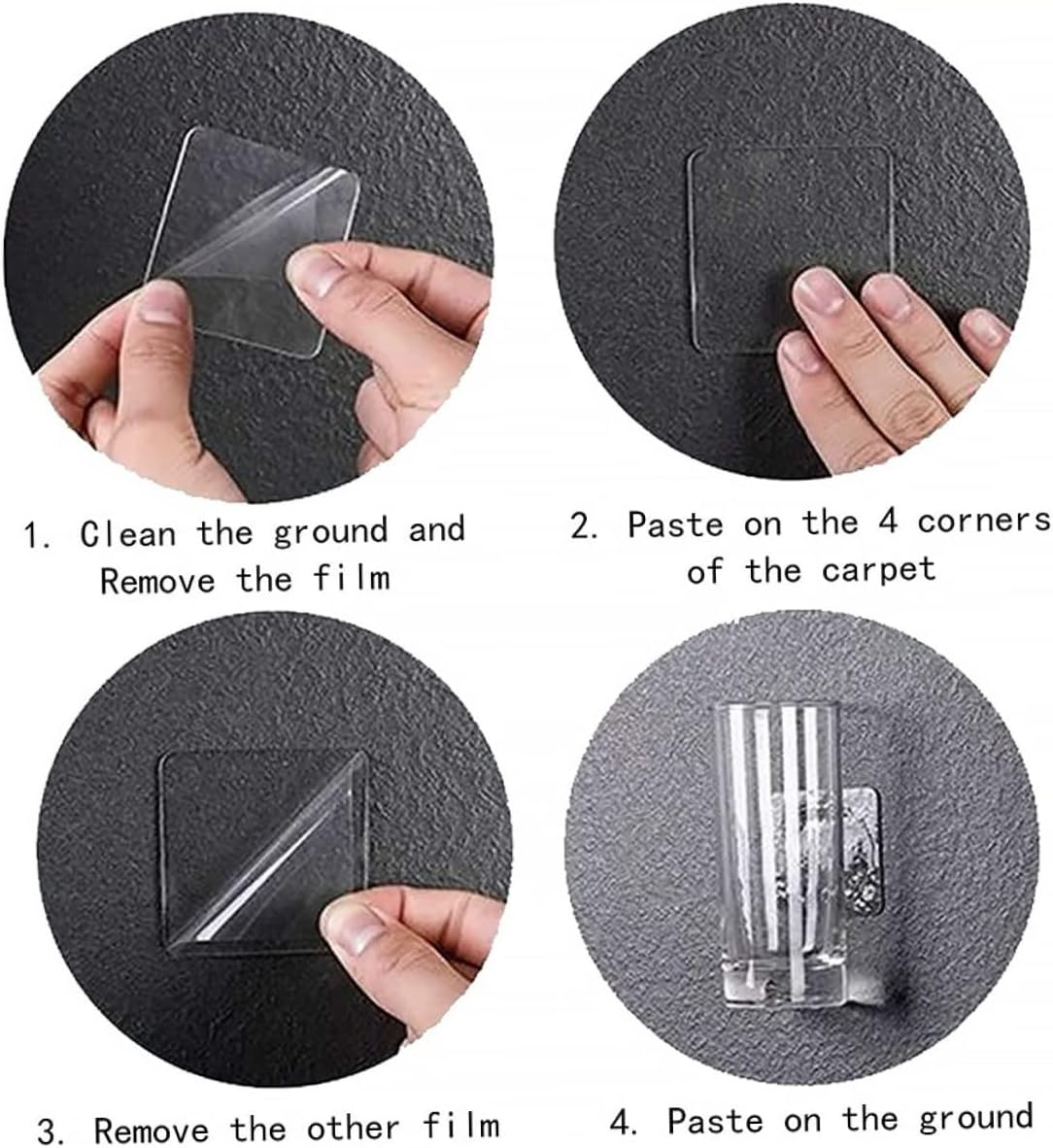 1. Clean the ground and Remove the film

2. Paste on the 4 corners of the carpet

3. Remove the other film

4. Paste on the ground