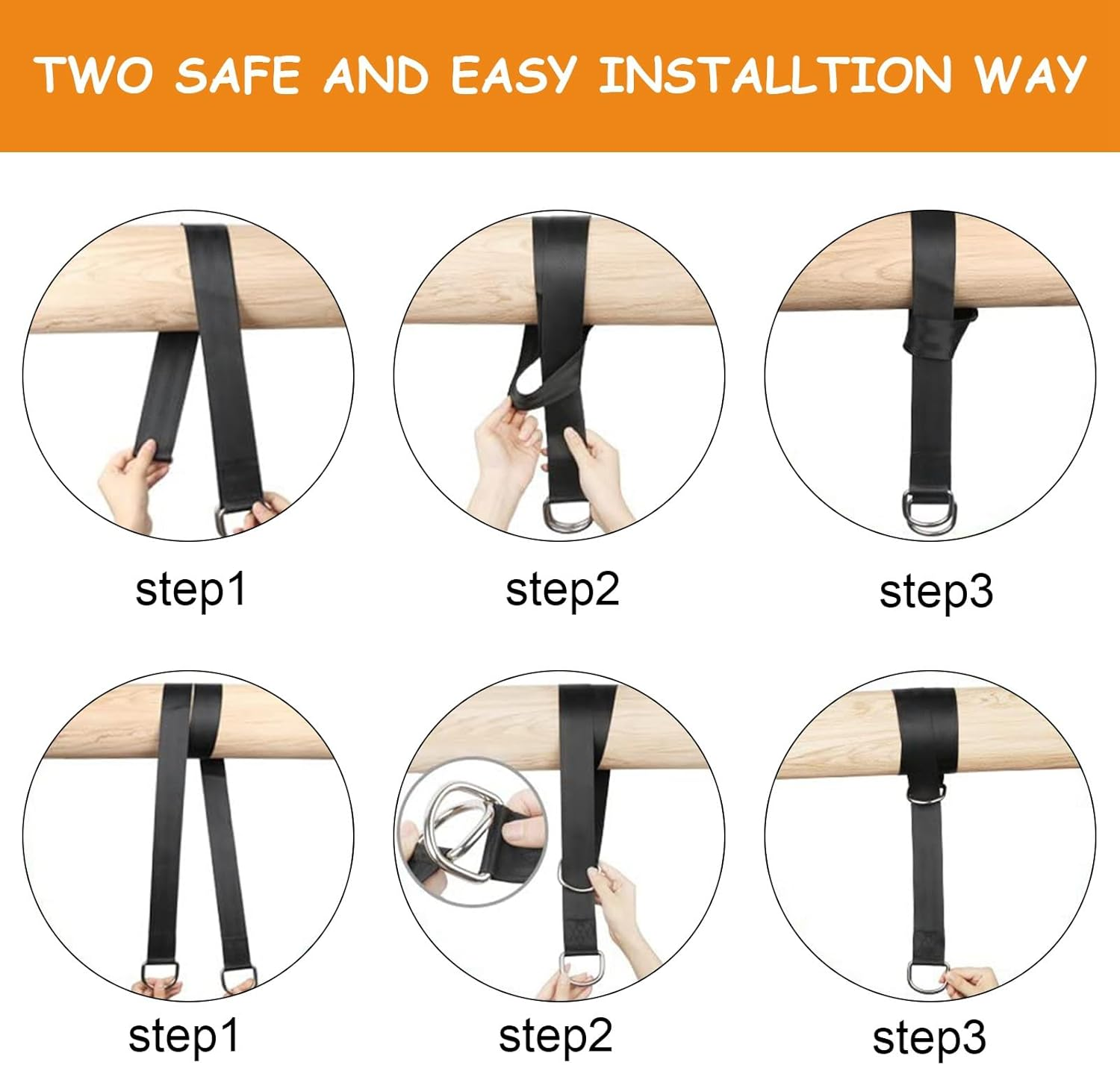 TWO SAFE AND EASY INSTALLTION WAY

step1

step2

step3

step1

step2

step3