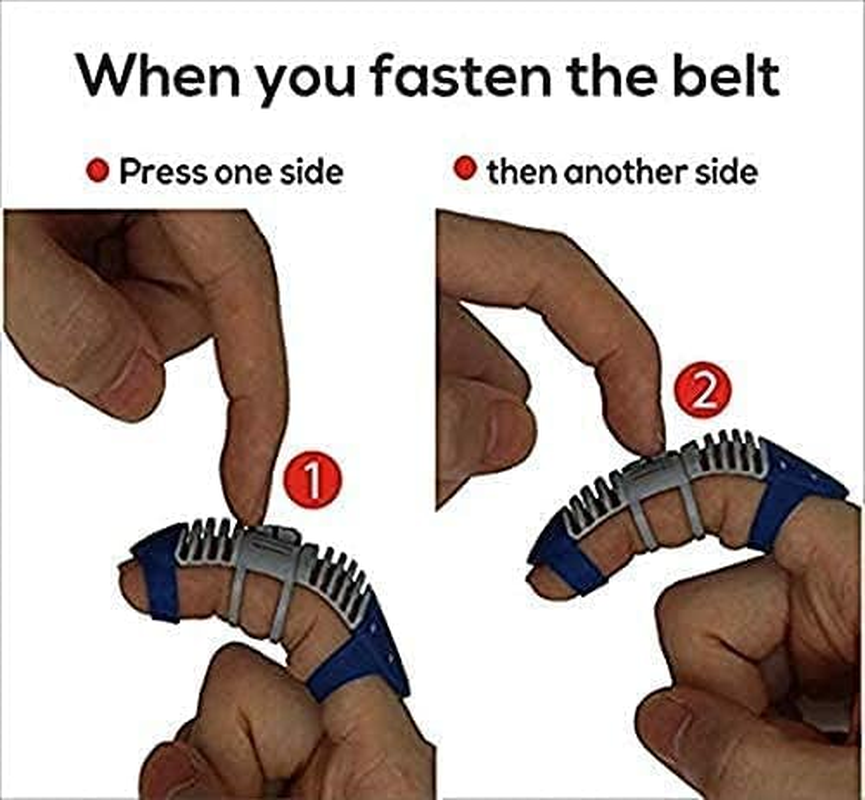 When you fasten the belt

Press one side

then another side

1

2