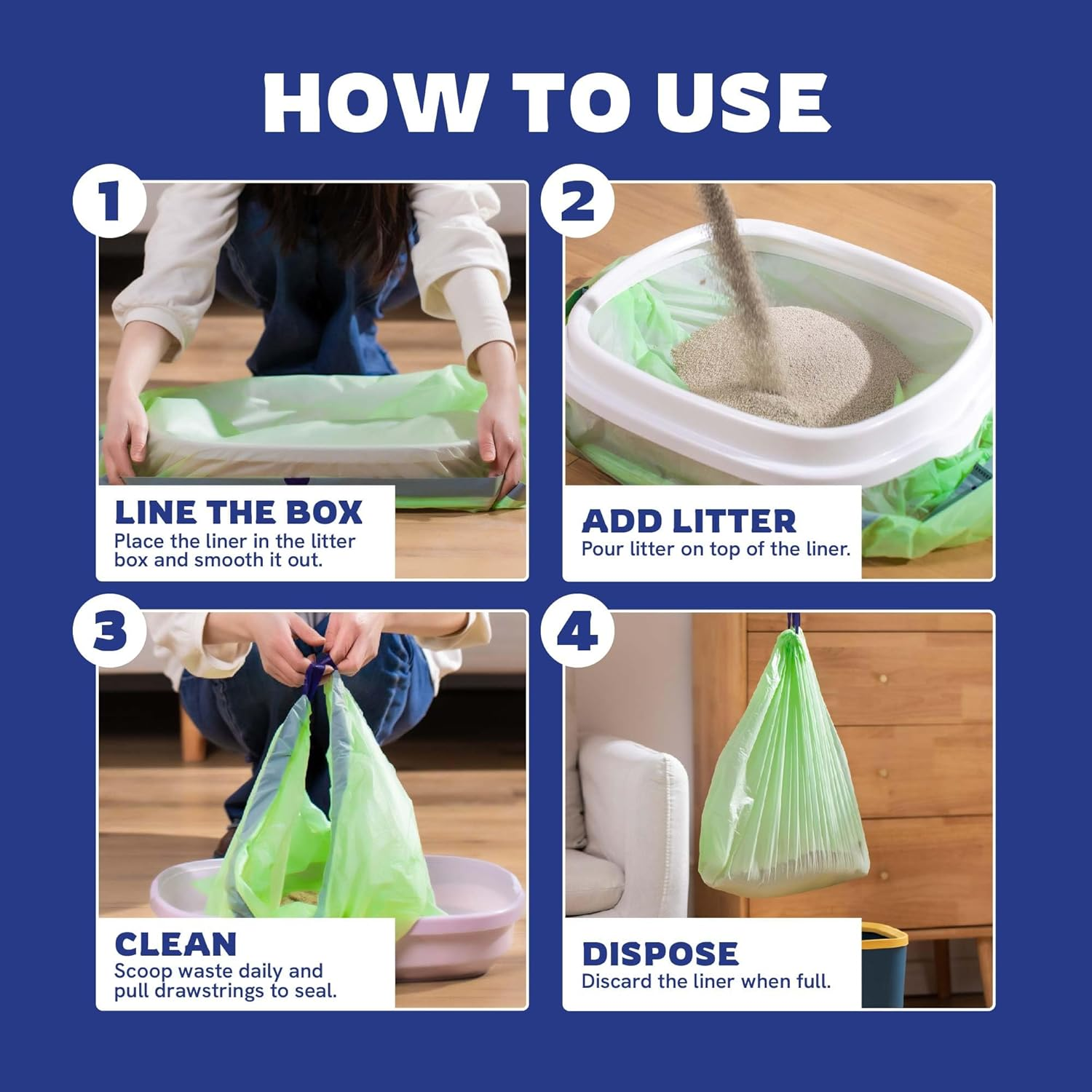 HOW TO USE

1

LINE THE BOX
Place the liner in the litter box and smooth it out.

2

ADD LITTER
Pour litter on top of the liner.

3

CLEAN
Scoop waste daily and pull drawstrings to seal.

4

DISPOSE
Discard the liner when full.