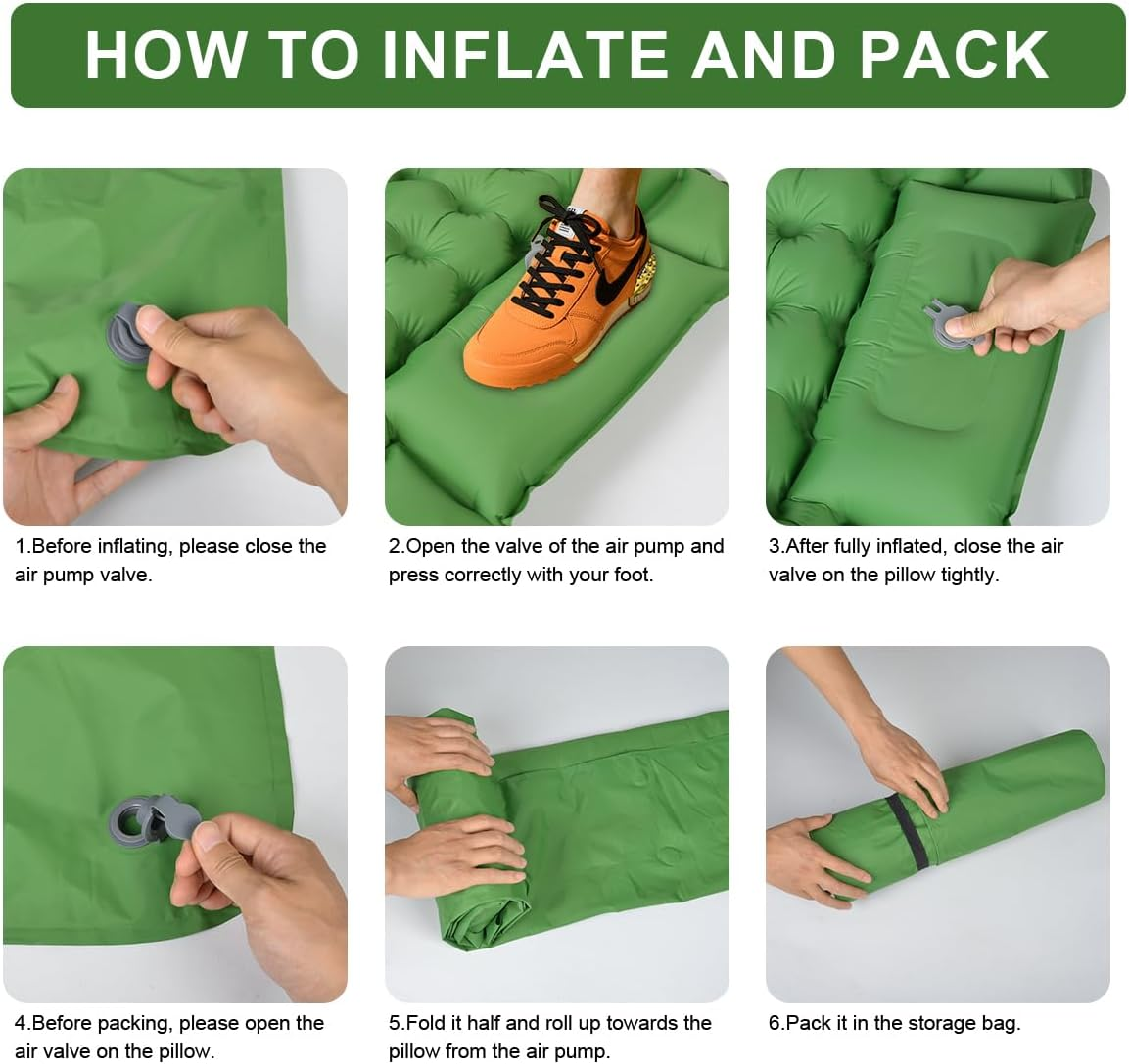 HOW TO INFLATE AND PACK

1.Before inflating, please close the air pump valve.

2.Open the valve of the air pump and press correctly with your foot.

3.After fully inflated, close the air valve on the pillow tightly.

4.Before packing, please open the air valve on the pillow.

5.Fold it half and roll up towards the pillow from the air pump.

6.Pack it in the storage bag.