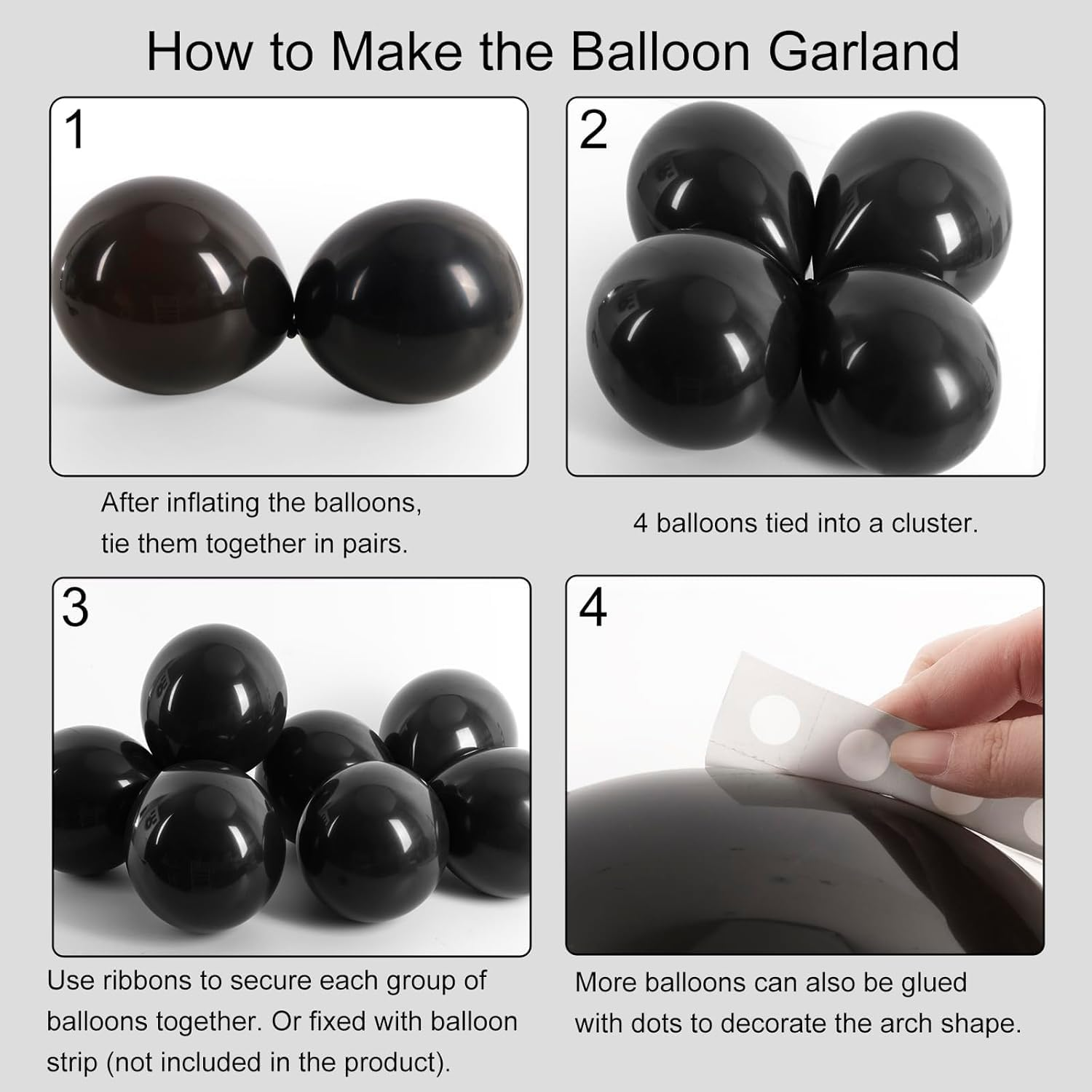 How to Make the Balloon Garland

1

After inflating the balloons, tie them together in pairs.

2

4 balloons tied into a cluster.

3

Use ribbons to secure each group of balloons together. Or fixed with balloon strip (not included in the product).

4

More balloons can also be glued with dots to decorate the arch shape.