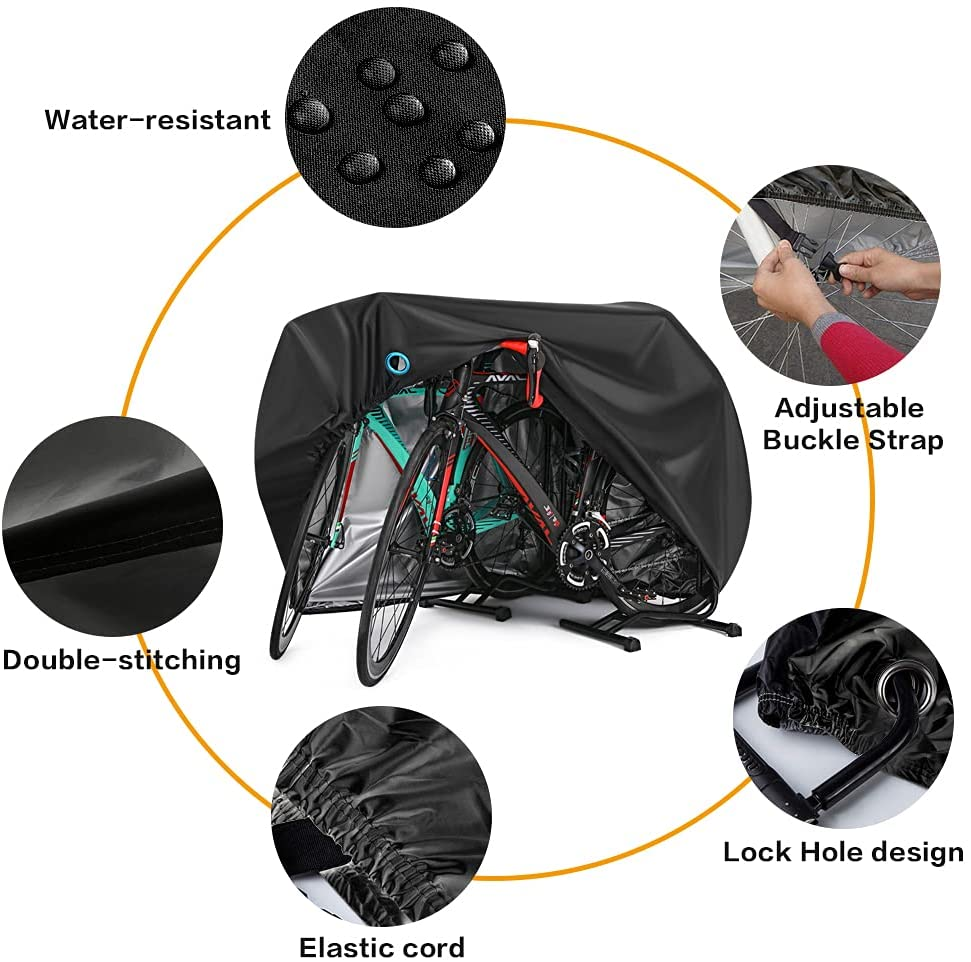 Water-resistant

Adjustable Buckle Strap

Double-stitching

Lock Hole design

Elastic cord