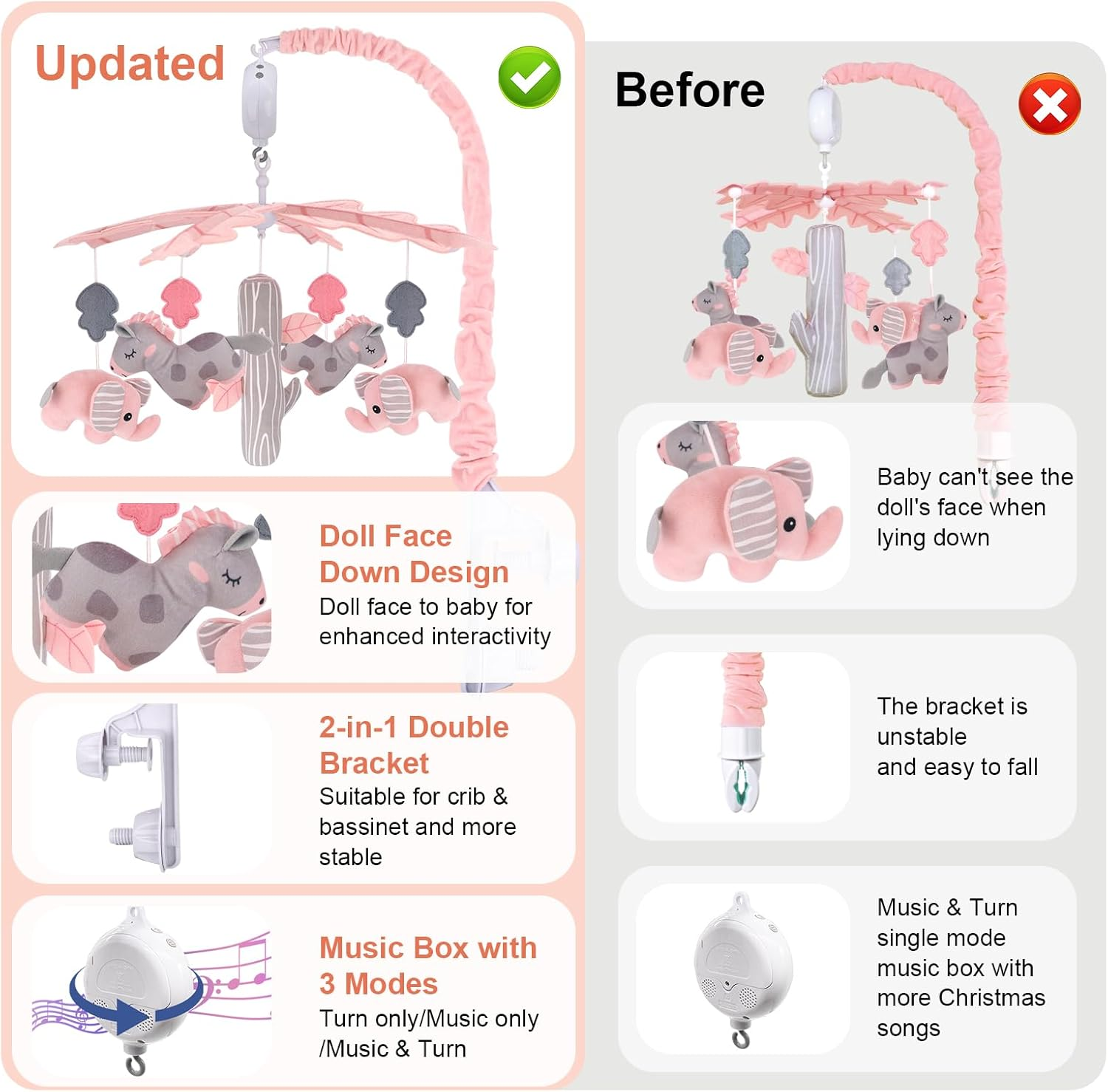 Updated

Doll Face Down Design
Doll face to baby for enhanced interactivity

2-in-1 Double Bracket
Suitable for crib & bassinet and more stable

Music Box with 3 Modes
Turn only/Music only /Music & Turn

Before

Baby can't see the doll's face when lying down

The bracket is unstable and easy to fall

Music & Turn single mode music box with more Christmas songs