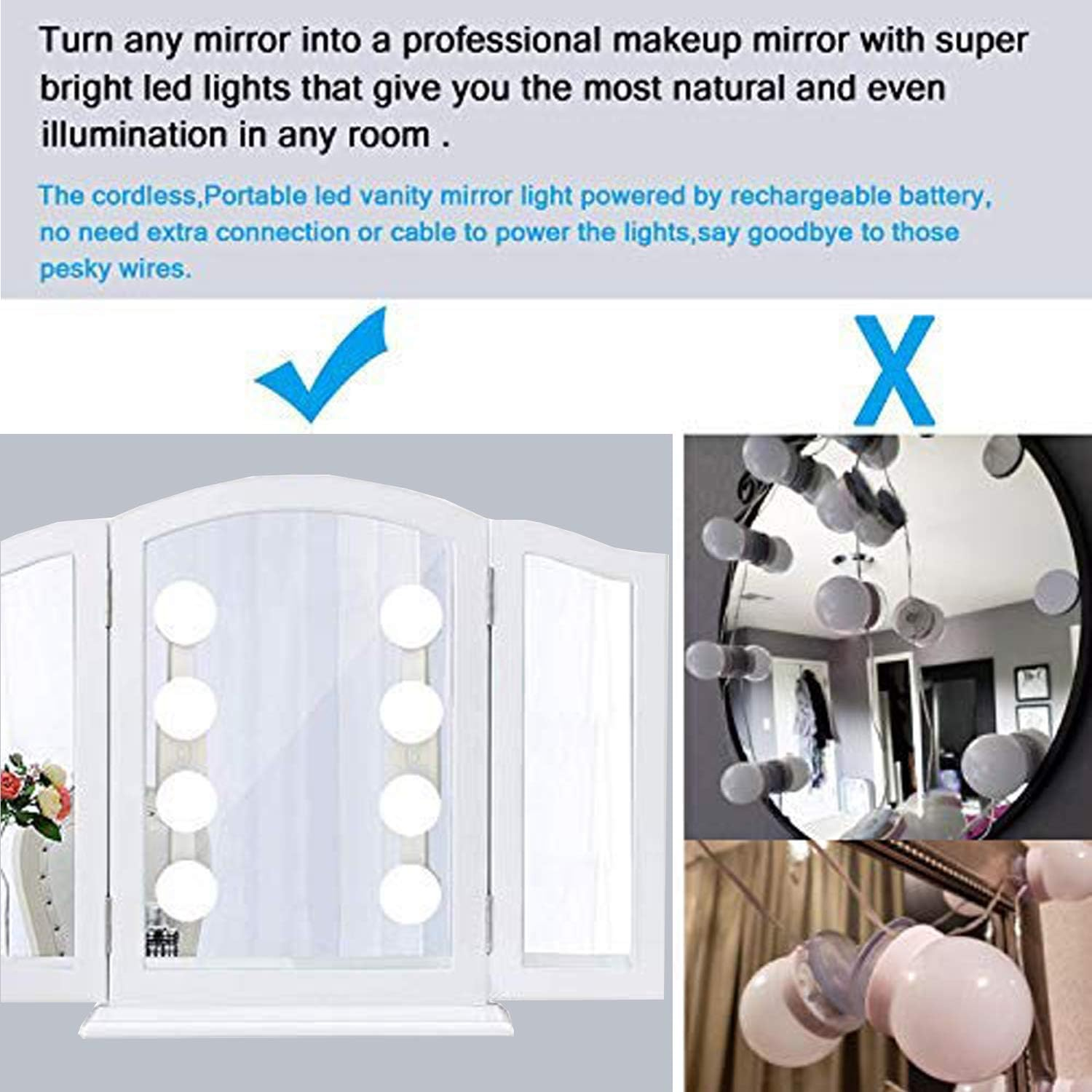 Turn any mirror into a professional makeup mirror with super bright led lights that give you the most natural and even illumination in any room .

The cordless,Portable led vanity mirror light powered by rechargeable battery, no need extra connection or cable to power the lights,say goodbye to those pesky wires.

X