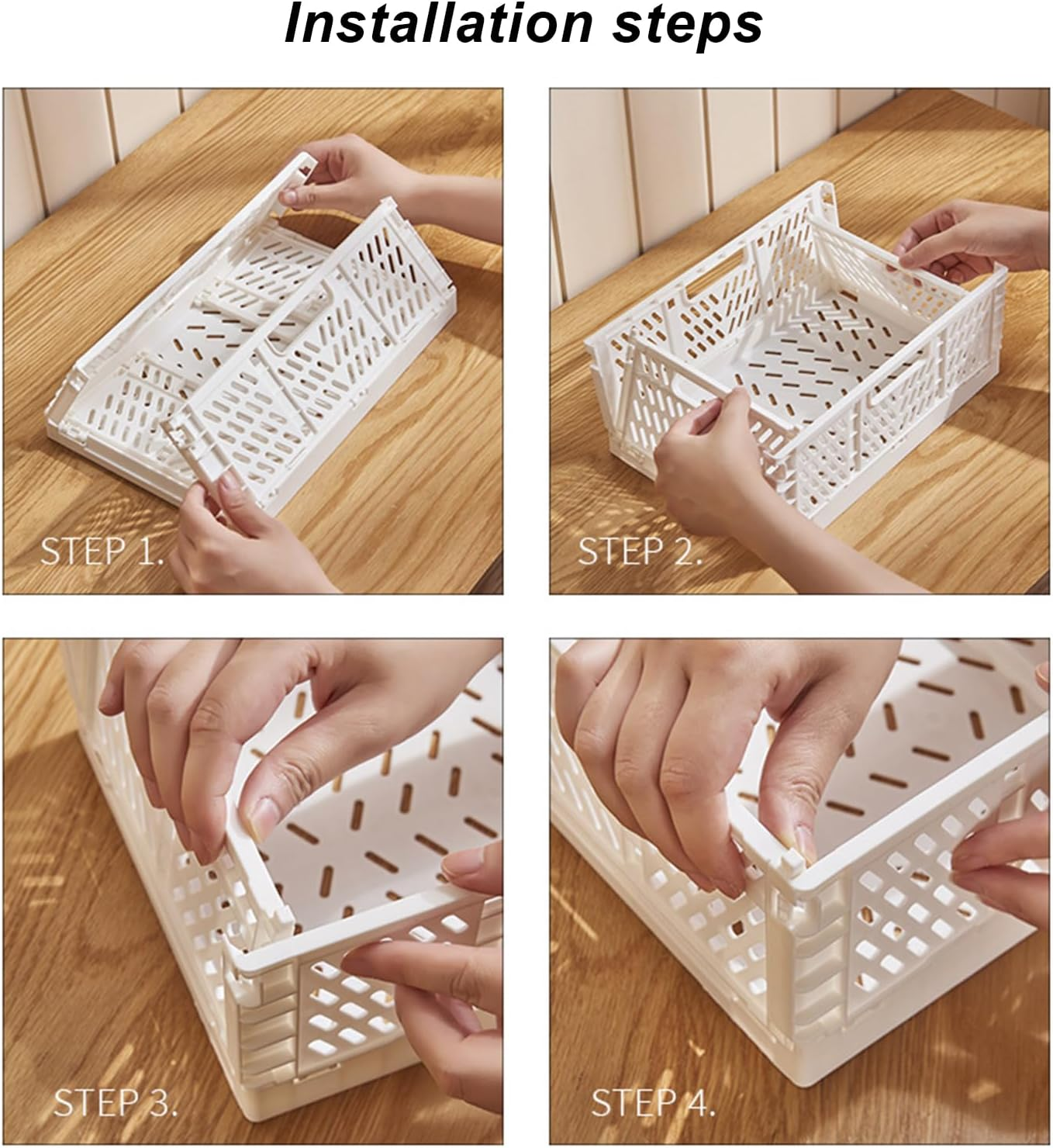 Installation steps

STEP 1.

STEP 2.

STEP 3.

STEP 4.