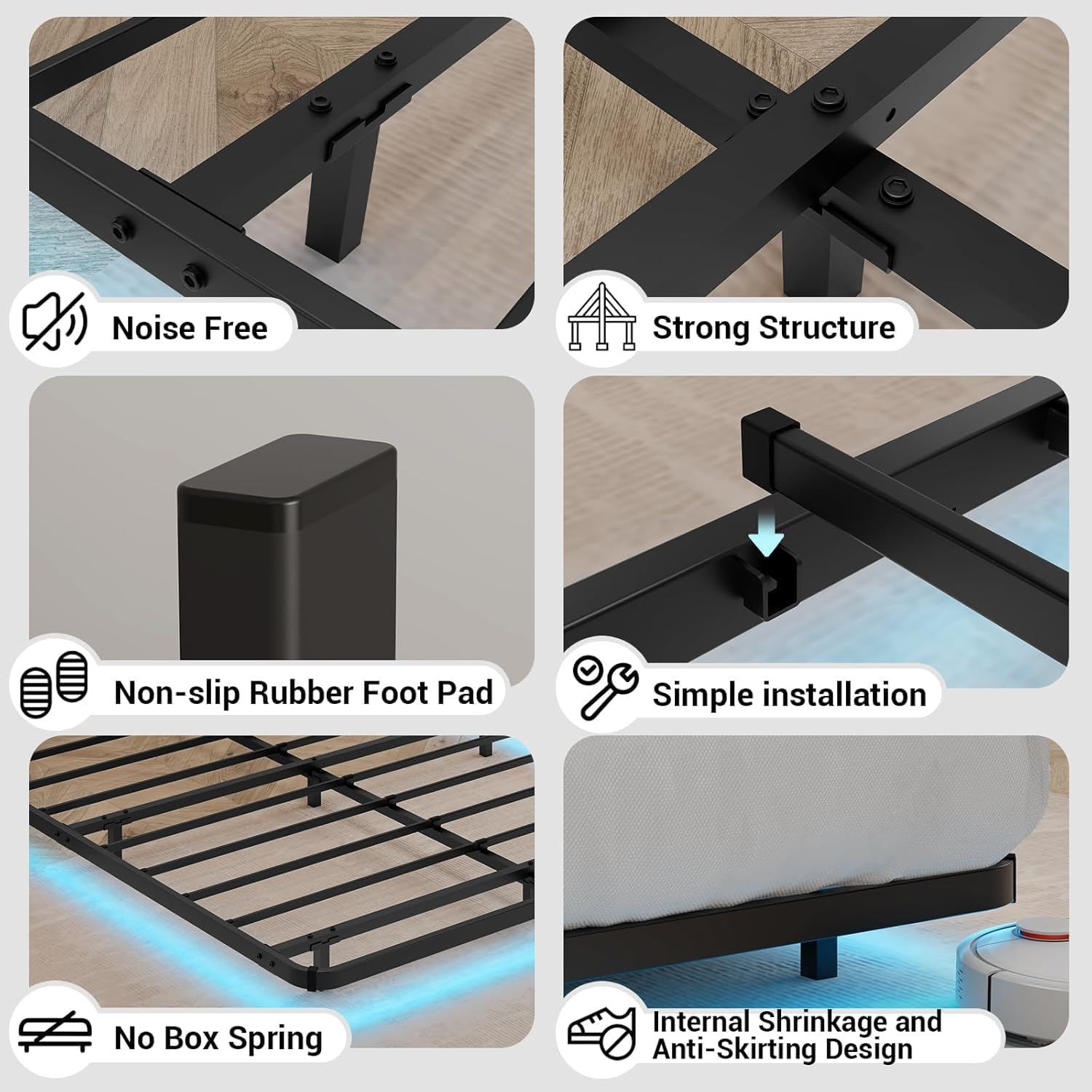 Noise Free

Strong Structure

Non-slip Rubber Foot Pad

Simple installation

No Box Spring

Internal Shrinkage and Anti-Skirting Design