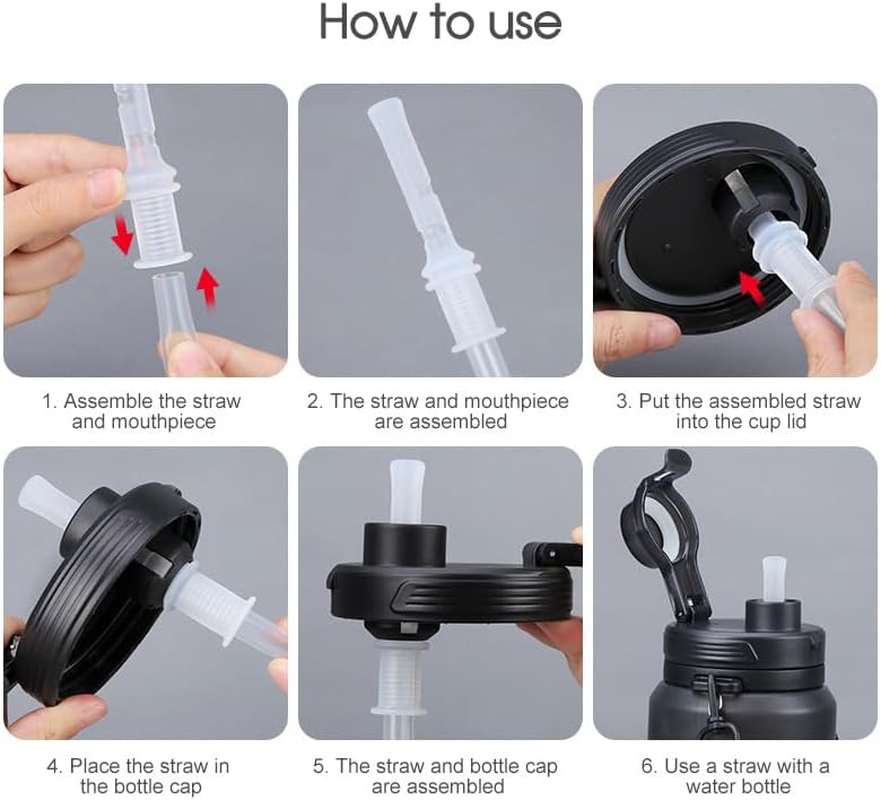 How to use

1. Assemble the straw and mouthpiece

2. The straw and mouthpiece are assembled

3. Put the assembled straw into the cup lid

4. Place the straw in the bottle cap

5. The straw and bottle cap are assembled

6. Use a straw with a water bottle