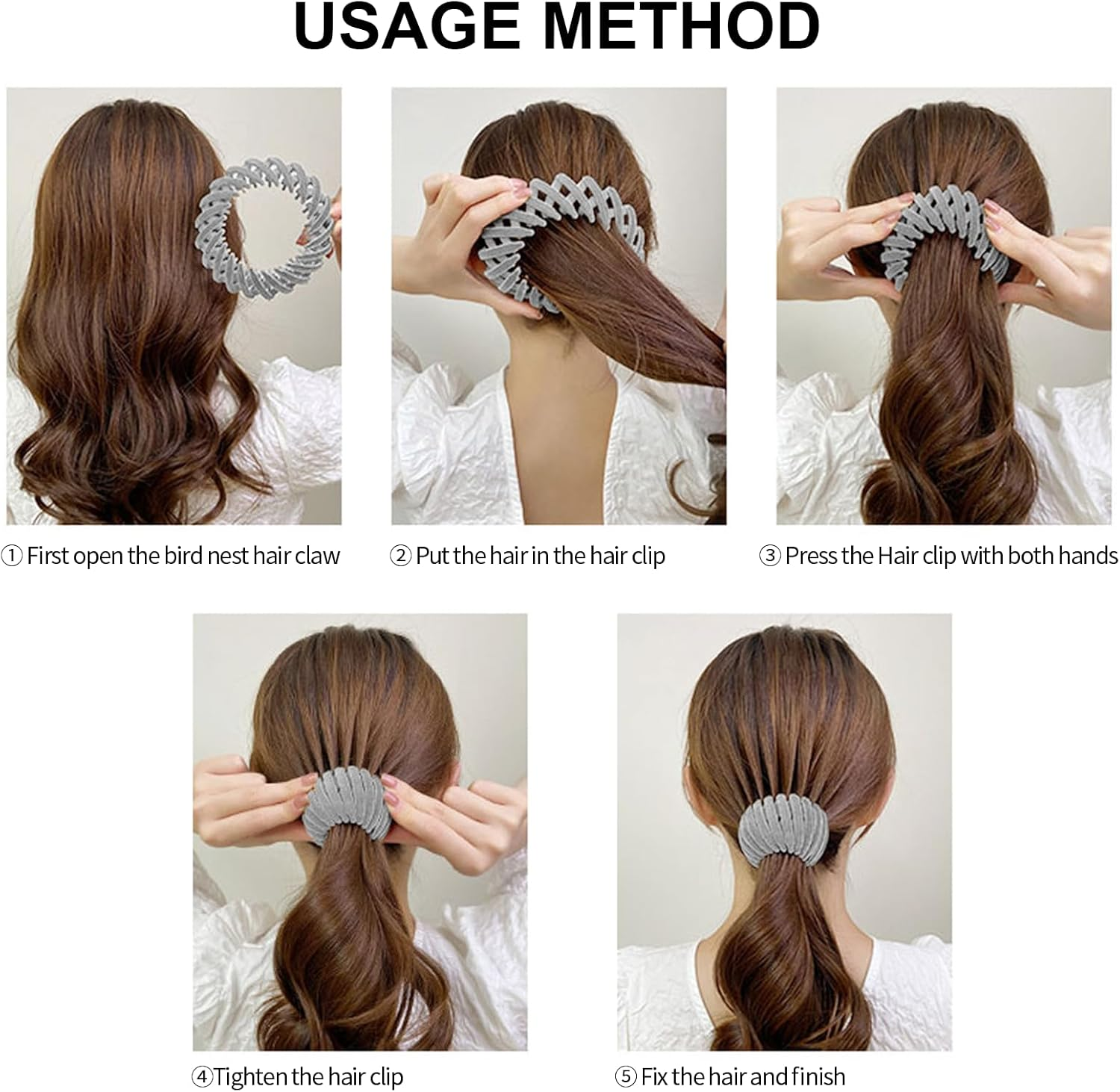 USAGE METHOD

① First open the bird nest hair claw

② Put the hair in the hair clip

③ Press the Hair clip with both hands

④Tighten the hair clip

⑤ Fix the hair and finish