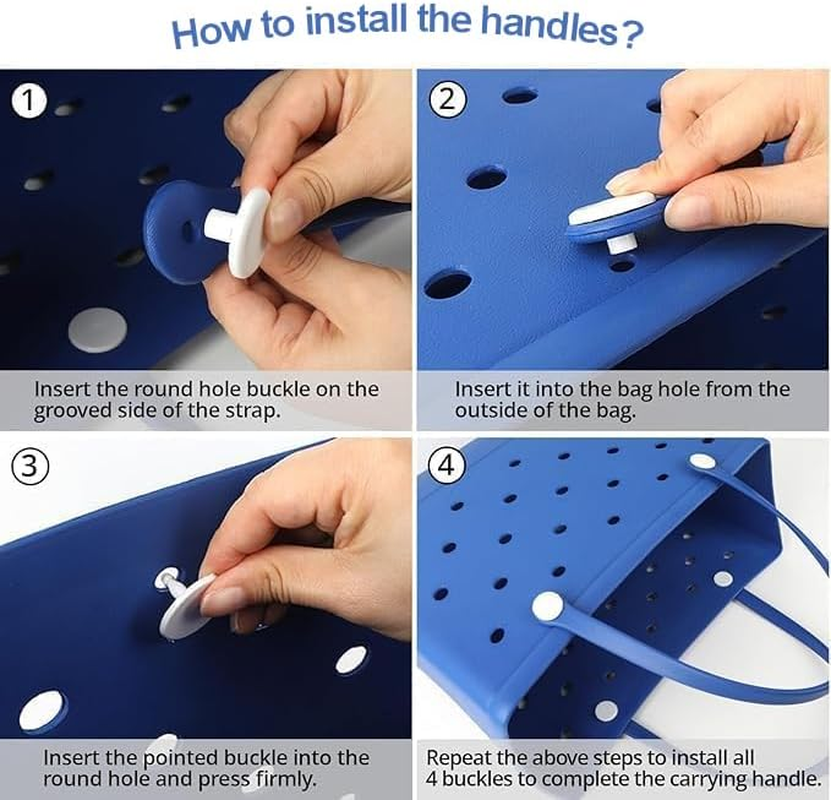 How to install the handles?

1

Insert the round hole buckle on the grooved side of the strap.

2

Insert it into the bag hole from the outside of the bag.

3

Insert the pointed buckle into the round hole and press firmly.

4

Repeat the above steps to install all 4 buckles to complete the carrying handle.