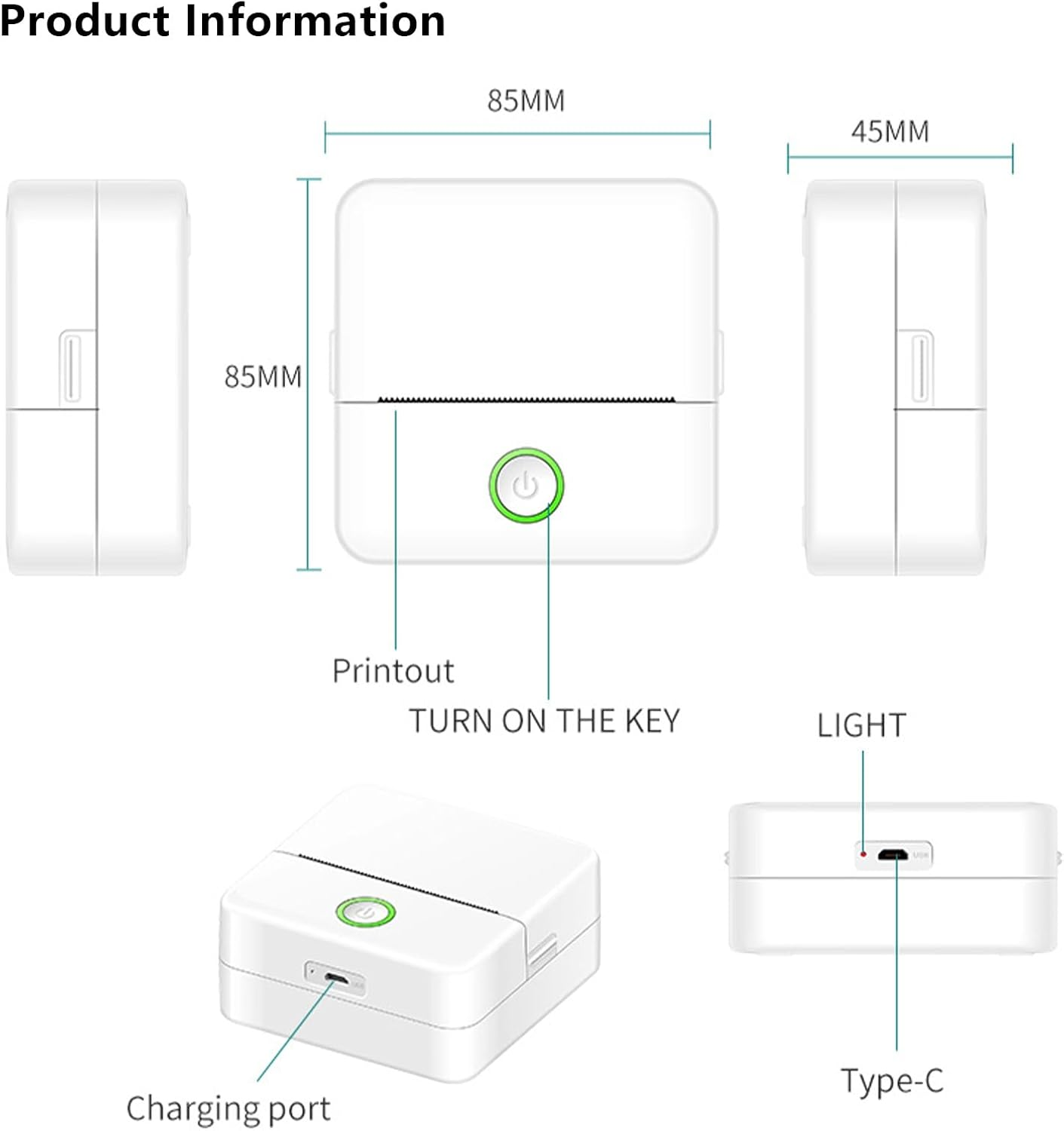 Product Information

85MM

45MM

85MM

Printout

TURN ON THE KEY

LIGHT

Charging port

Type-C