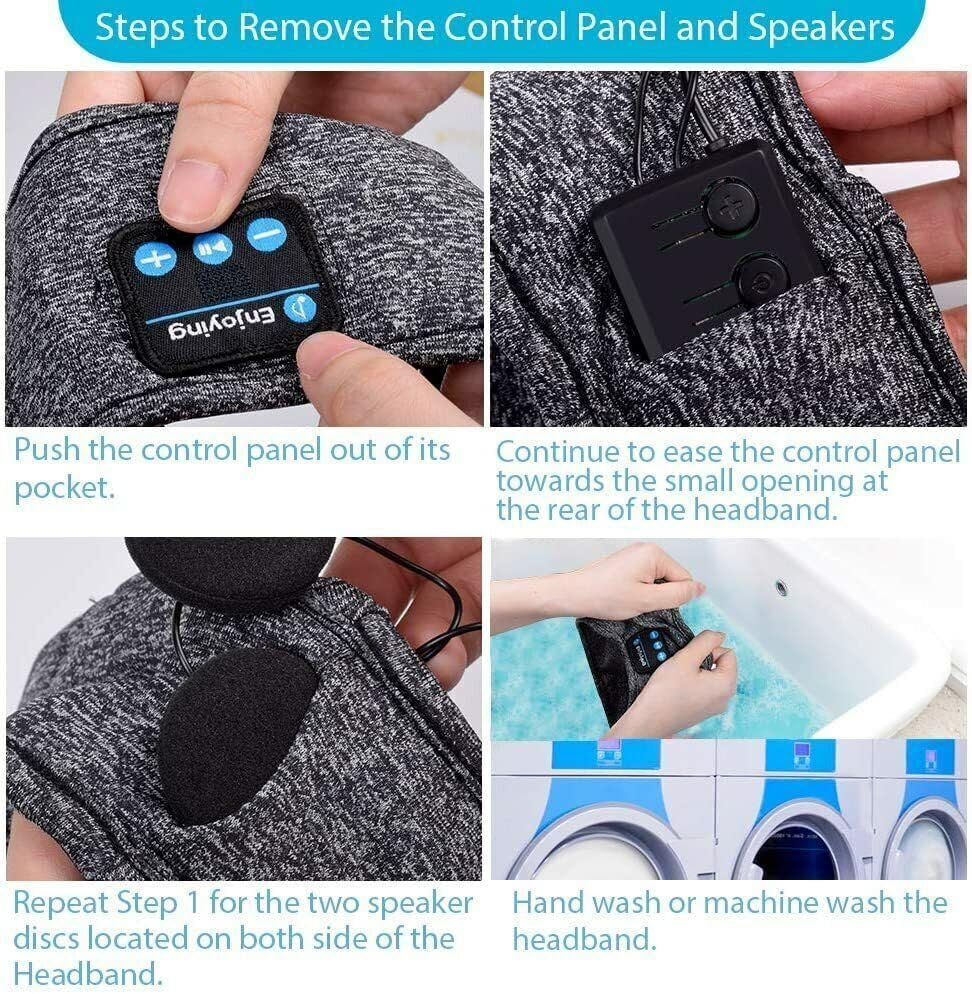 Steps to Remove the Control Panel and Speakers

Enjoying

Push the control panel out of its pocket.

Continue to ease the control panel towards the small opening at the rear of the headband.

Repeat Step 1 for the two speaker discs located on both side of the Headband.

Hand wash or machine wash the headband.