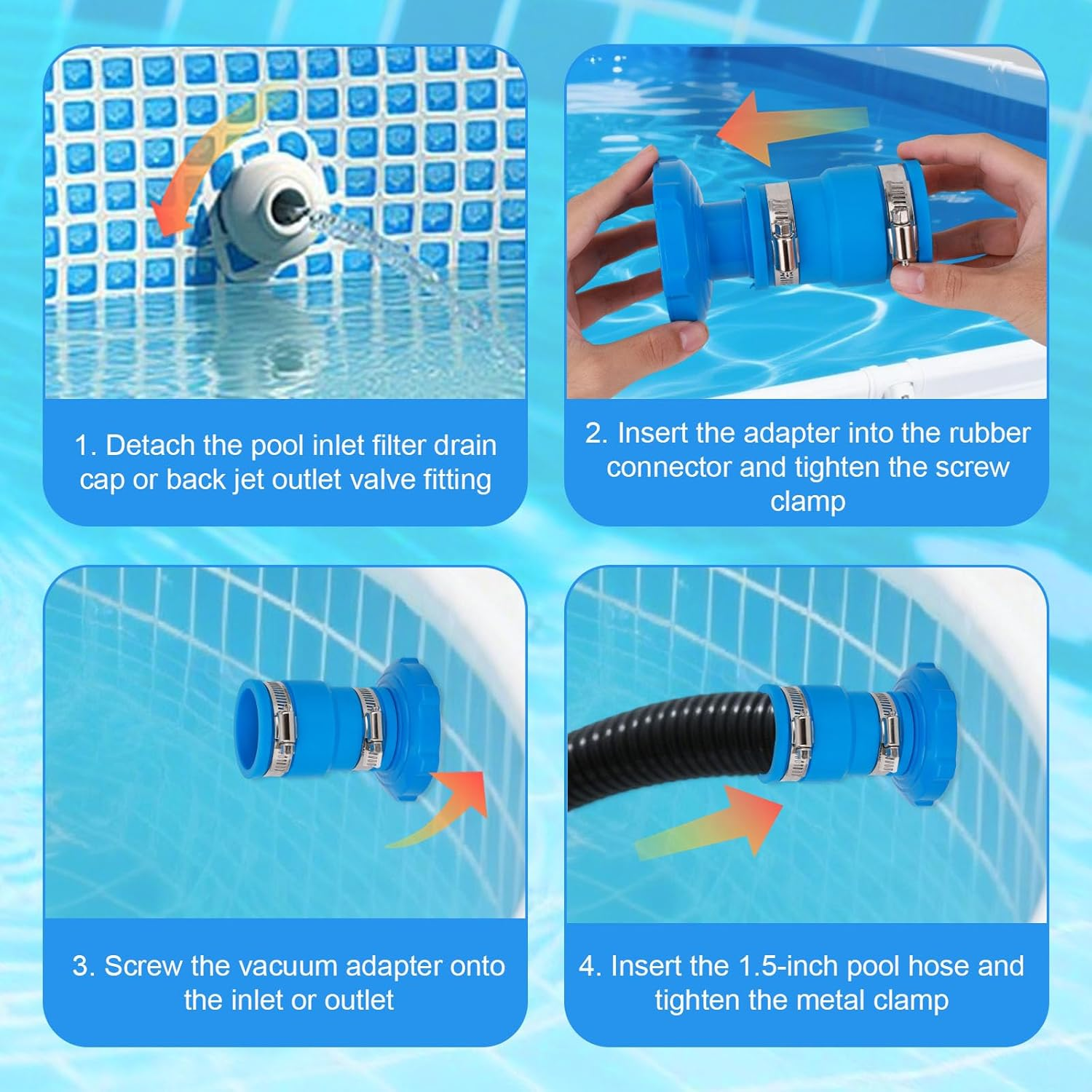 1. Detach the pool inlet filter drain cap or back jet outlet valve fitting

2. Insert the adapter into the rubber connector and tighten the screw clamp

3. Screw the vacuum adapter onto the inlet or outlet

4. Insert the 1.5-inch pool hose and tighten the metal clamp