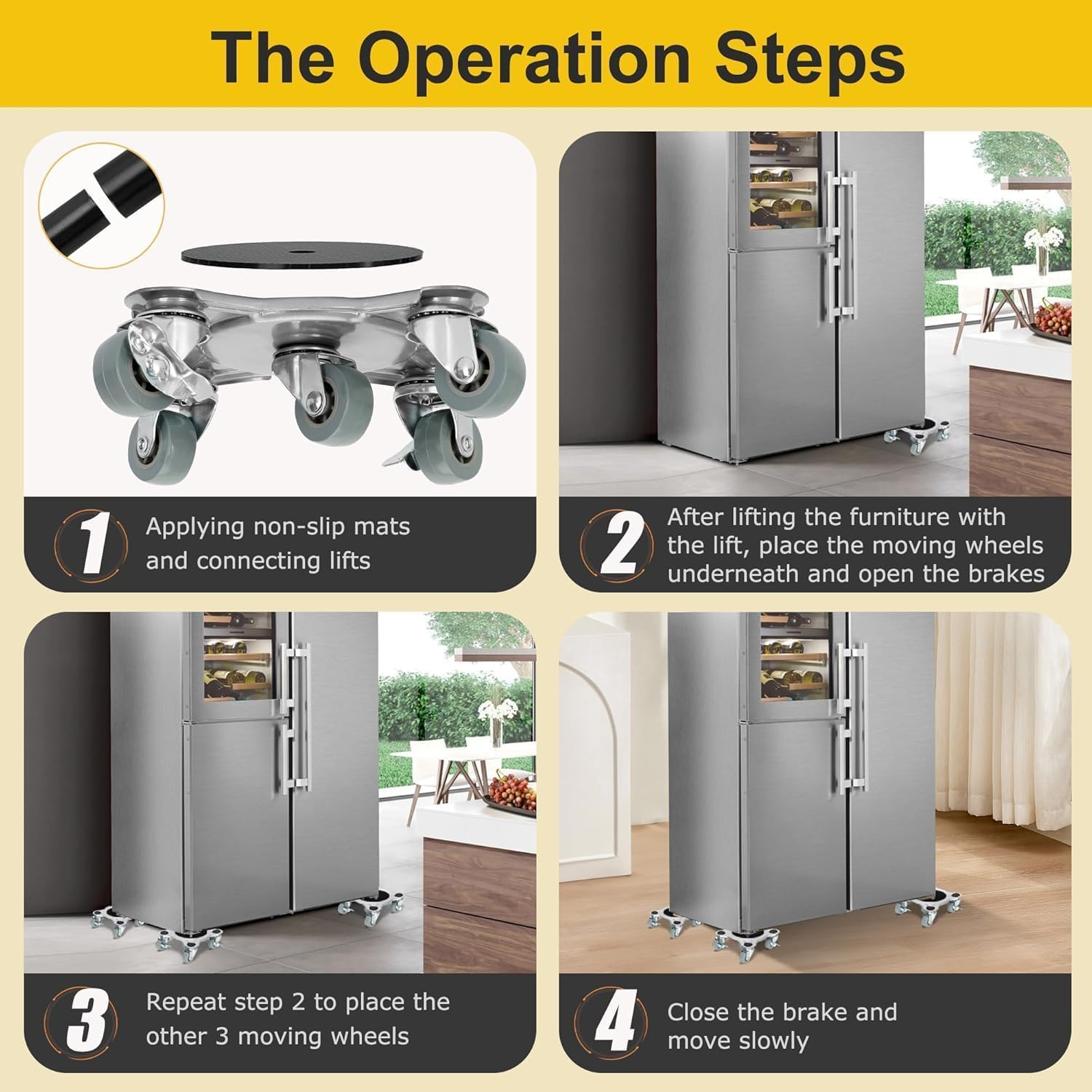 The Operation Steps

1 Applying non-slip mats and connecting lifts

2 After lifting the furniture with the lift, place the moving wheels underneath and open the brakes

3 Repeat step 2 to place the other 3 moving wheels

4 Close the brake and move slowly